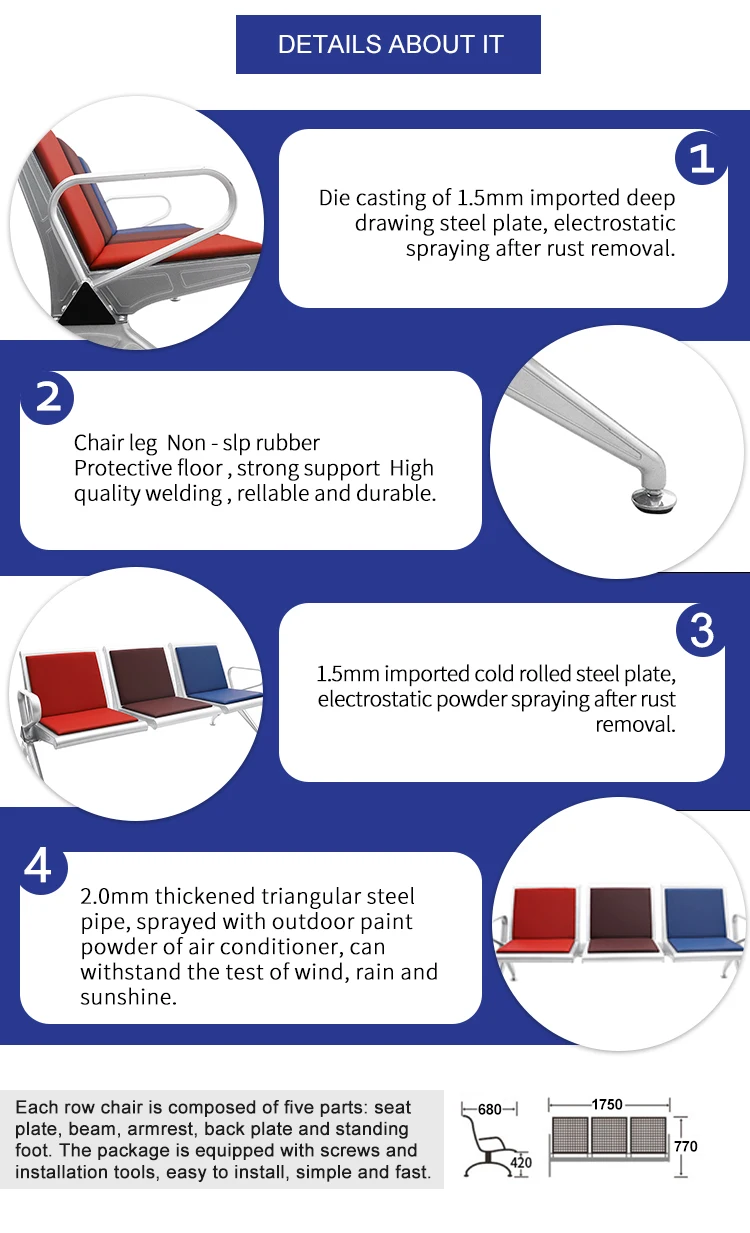 DETAILS ABOUT IT

1

Die casting of 1.5mm imported deep drawing steel plate, electrostatic spraying after rust removal.

2

Chair leg Non - slp rubber Protective floor , strong support High quality welding , rellable and durable.

3

1.5mm imported cold rolled steel plate, electrostatic powder spraying after rust removal.

4

2.0mm thickened triangular steel pipe, sprayed with outdoor paint powder of air conditioner, can withstand the test of wind, rain and sunshine.

Each row chair is composed of five parts: seat plate, beam, armrest, back plate and standing foot. The package is equipped with screws and installation tools, easy to install, simple and fast.

680

420

1750

770