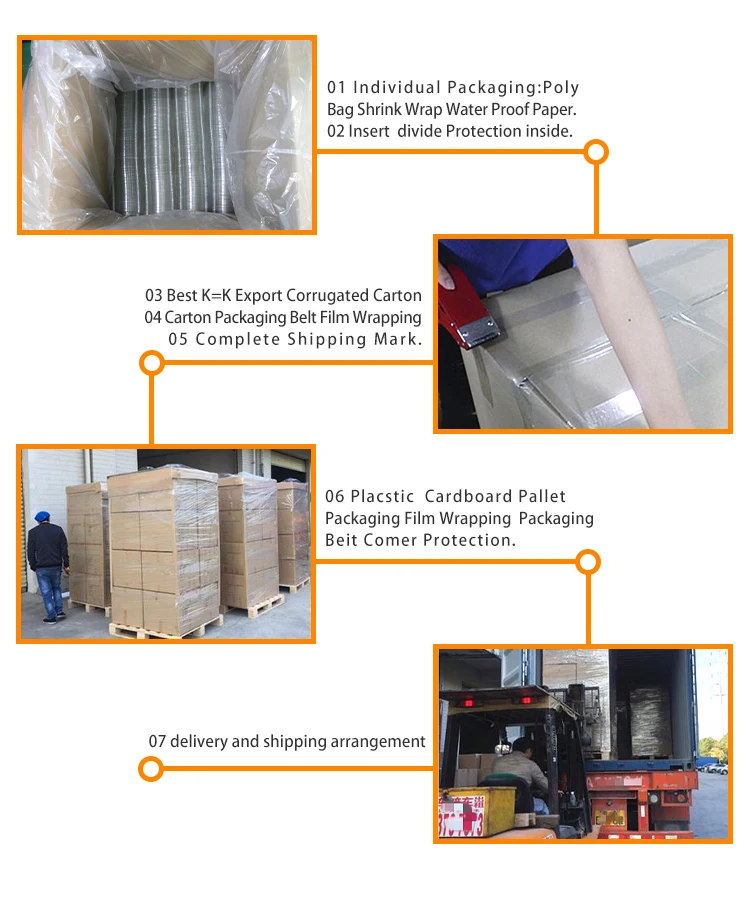 01 Individual Packaging:Poly Bag Shrink Wrap Water Proof Paper.
02 Insert divide Protection inside.

03 Best K=K Export Corrugated Carton
04 Carton Packaging Belt Film Wrapping
05 Complete Shipping Mark.

06 Placstic Cardboard Pallet Packaging Film Wrapping Packaging Beit Comer Protection.

07 delivery and shipping arrangement