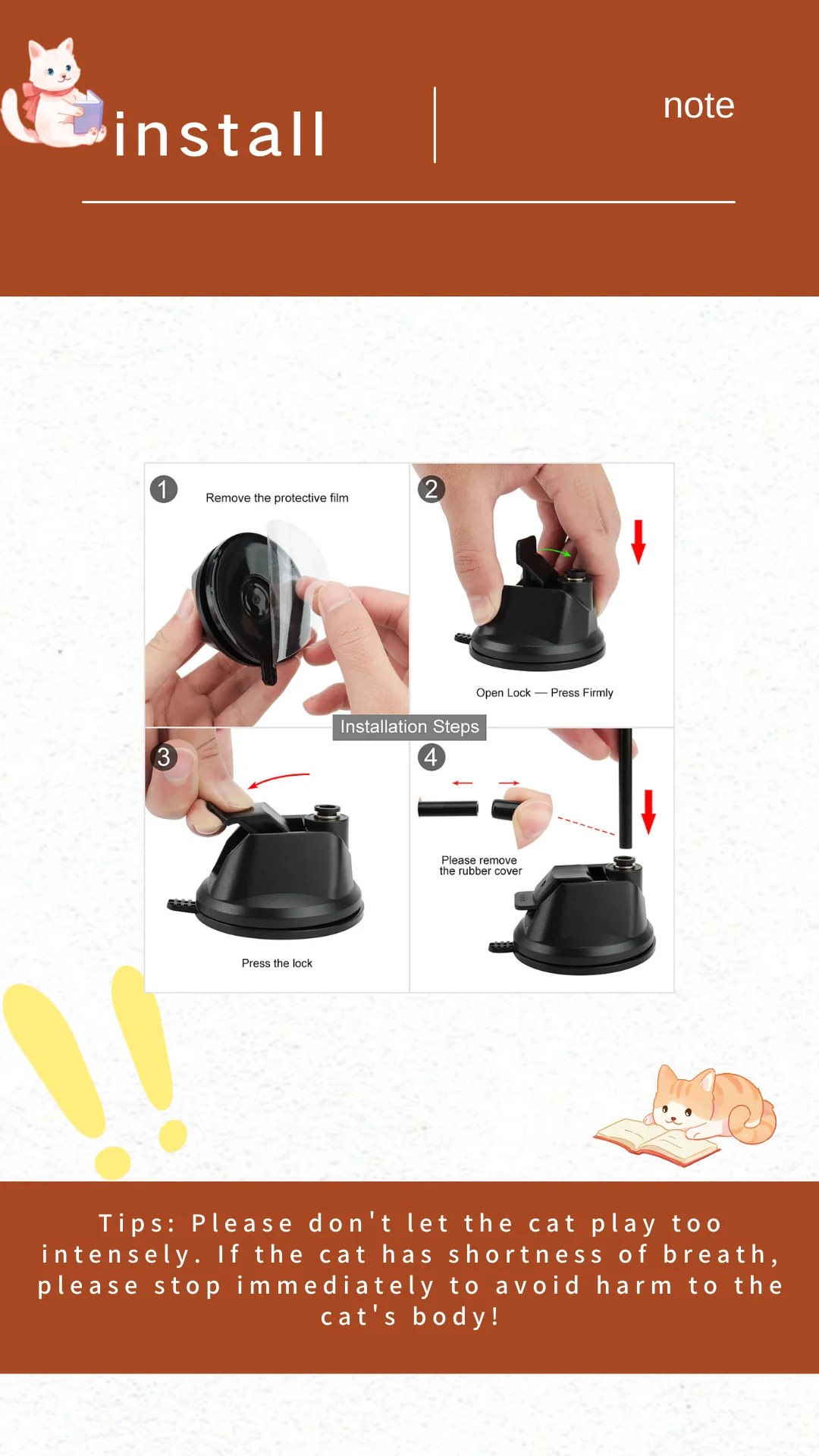 install

note

1 Remove the protective film

2

Open Lock — Press Firmly

Installation Steps

3

Press the lock

4

Please remove the rubber cover

Tips: Please don't let the cat play too intensely. If the cat has shortness of breath, please stop immediately to avoid harm to the cat's body!