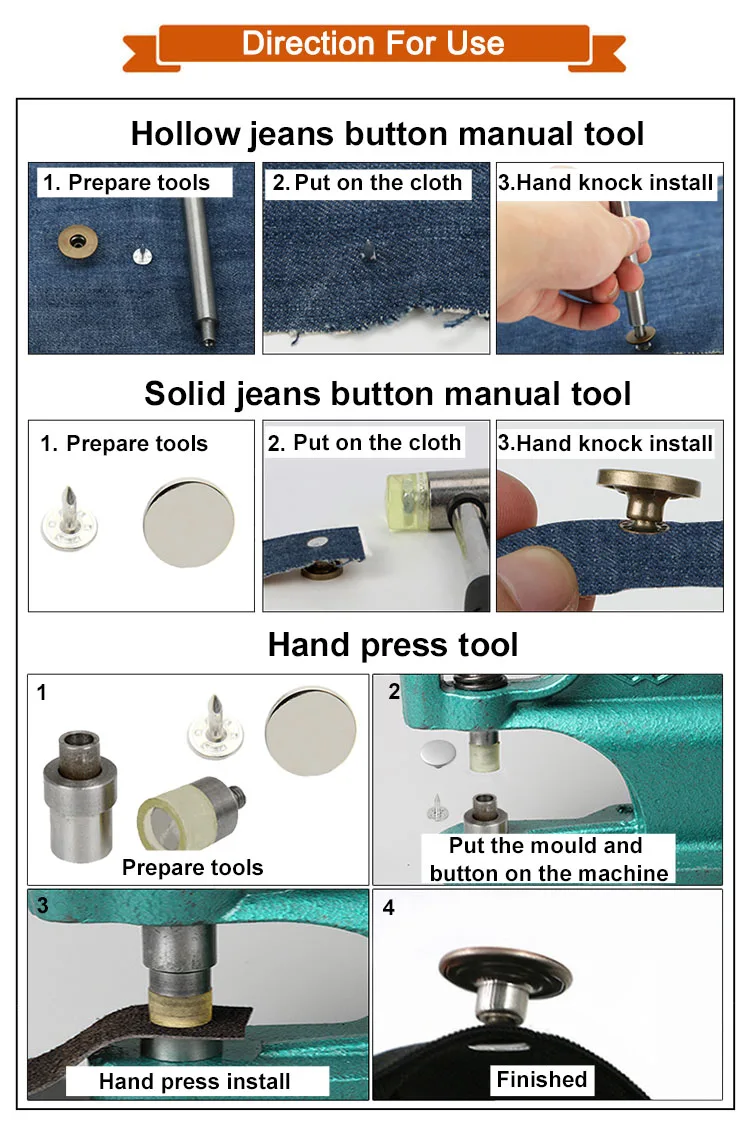 Direction For Use

Hollow jeans button manual tool

1. Prepare tools

2. Put on the cloth

3.Hand knock install

Solid jeans button manual tool

1. Prepare tools

2. Put on the cloth

3.Hand knock install

Hand press tool

1

Prepare tools

2

Put the mould and button on the machine

3

Hand press install

4

Finished