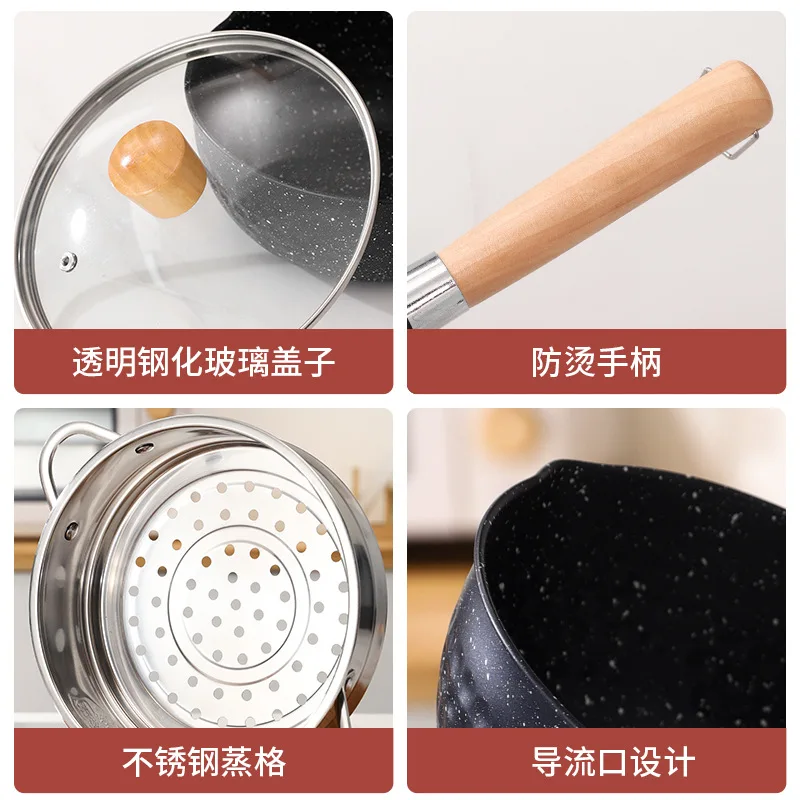 透明钢化玻璃盖子

防烫手柄

不锈钢蒸格

导流口设计