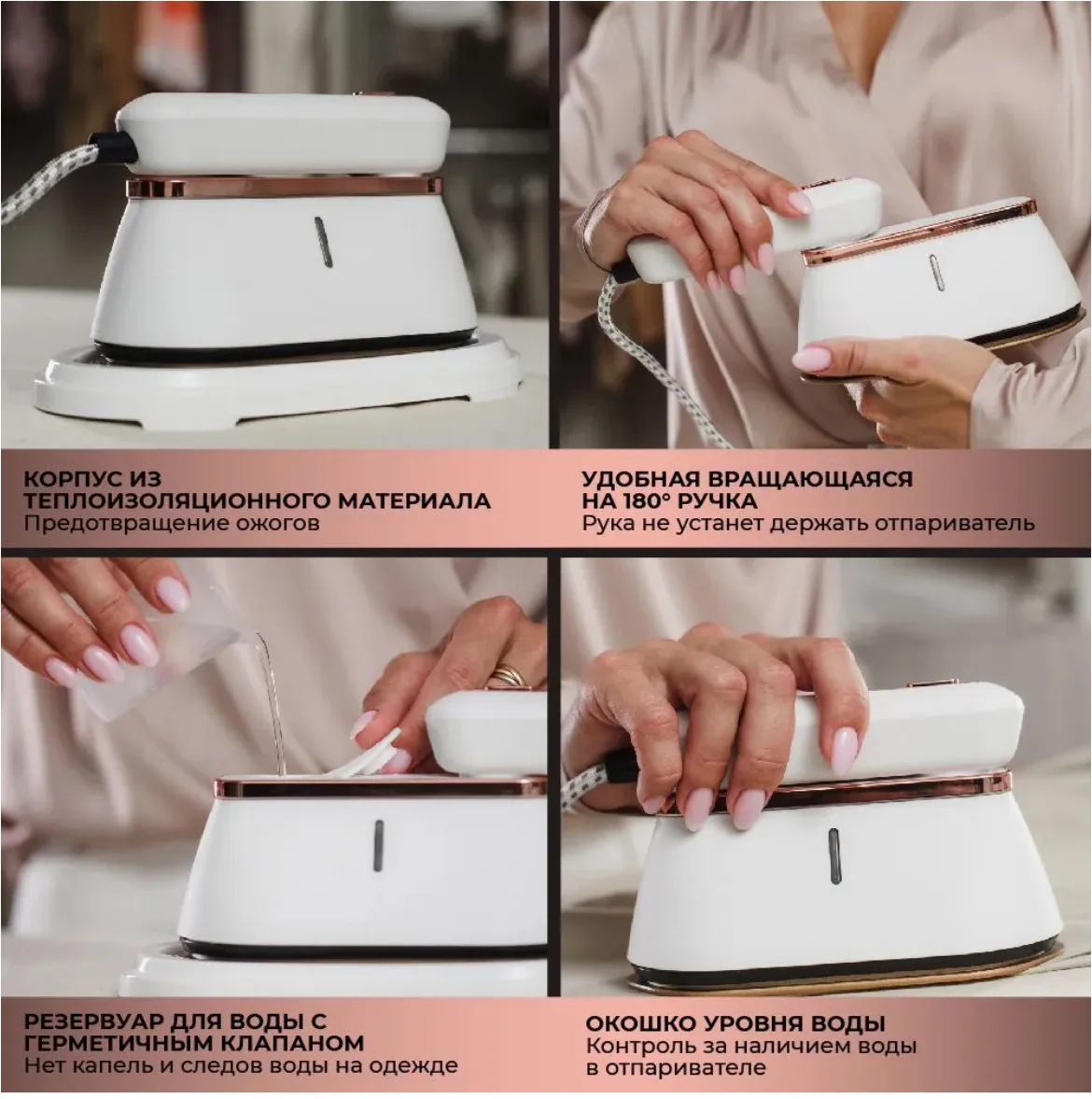 КОРПУС ИЗ ТЕПЛОИЗОЛЯЦИОННОГО МАТЕРИАЛА
Предотвращение ожогов

УДОБНАЯ ВРАЩАЮЩАЯСЯ НА 180° РУЧКА
Рука не устанет держать отпариватель

РЕЗЕРВУАР ДЛЯ ВОДЫ С ГЕРМЕТИЧНЫМ КЛАПАНОМ
Нет капель и следов воды на одежде

ОКОШКО УРОВНЯ ВОДЫ
Контроль за наличием воды в отпаривателе