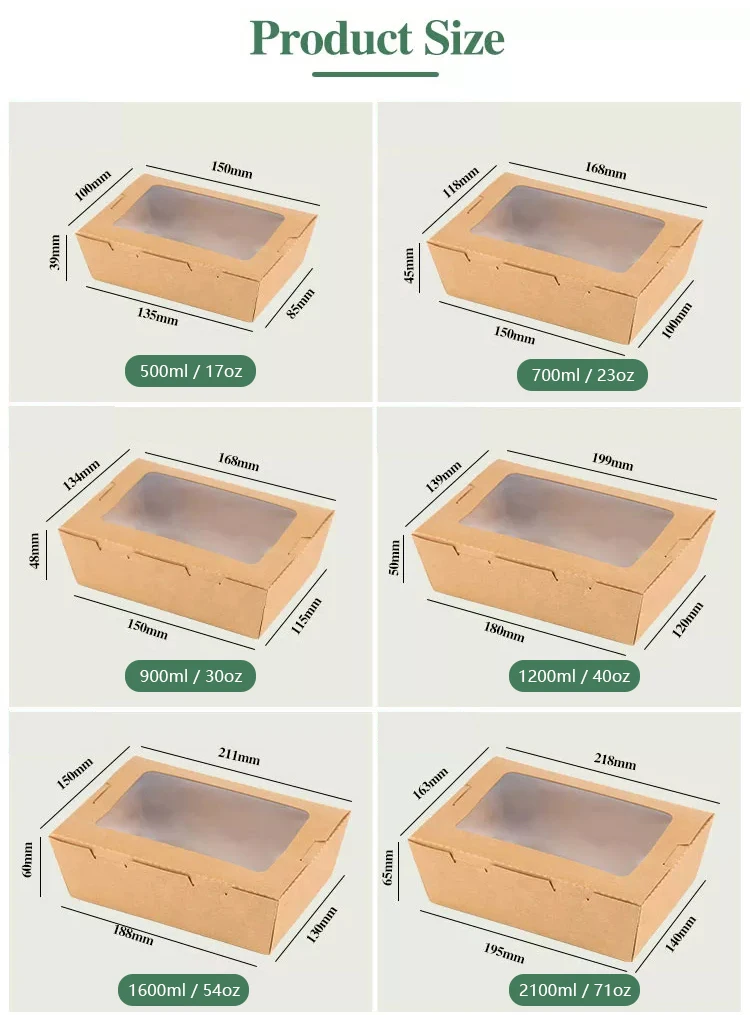 Product Size

100mm
150mm
39mm
135mm
85mm
500ml / 17oz

118mm
168mm
45mm
150mm
100mm
700ml / 23oz

134mm
168mm
48mm
150mm
115mm
900ml / 30oz

139mm
199mm
50mm
180mm
120mm
1200ml / 40oz

150mm
211mm
60mm
188mm
130mm
1600ml / 54oz

163mm
218mm
65mm
195mm
140mm
2100ml / 71oz