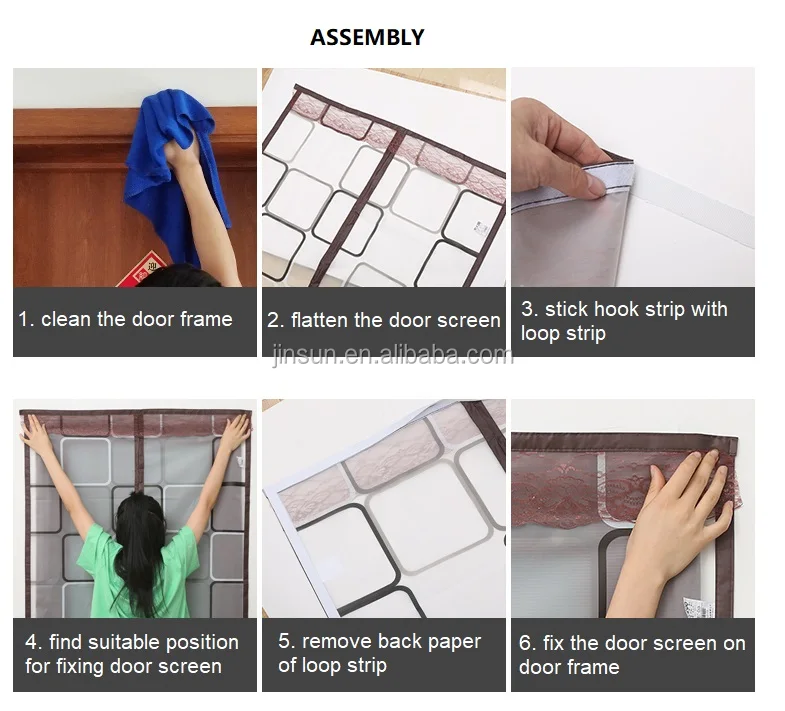 ASSEMBLY

1. clean the door frame

2. flatten the door screen

3. stick hook strip with loop strip

jinsun.en.alibaba.com

4. find suitable position for fixing door screen

5. remove back paper of loop strip

6. fix the door screen on door frame