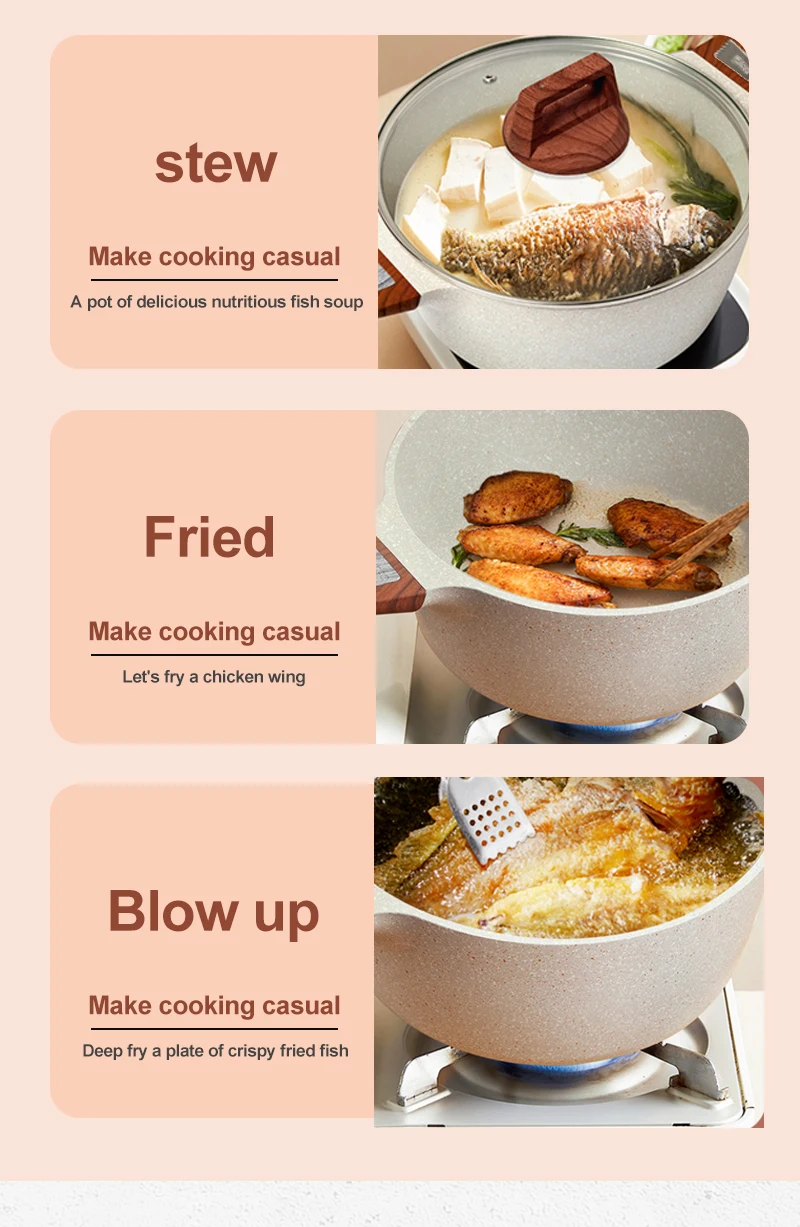 stew

Make cooking casual

A pot of delicious nutritious fish soup

Fried

Make cooking casual

Let's fry a chicken wing

Blow up

Make cooking casual

Deep fry a plate of crispy fried fish