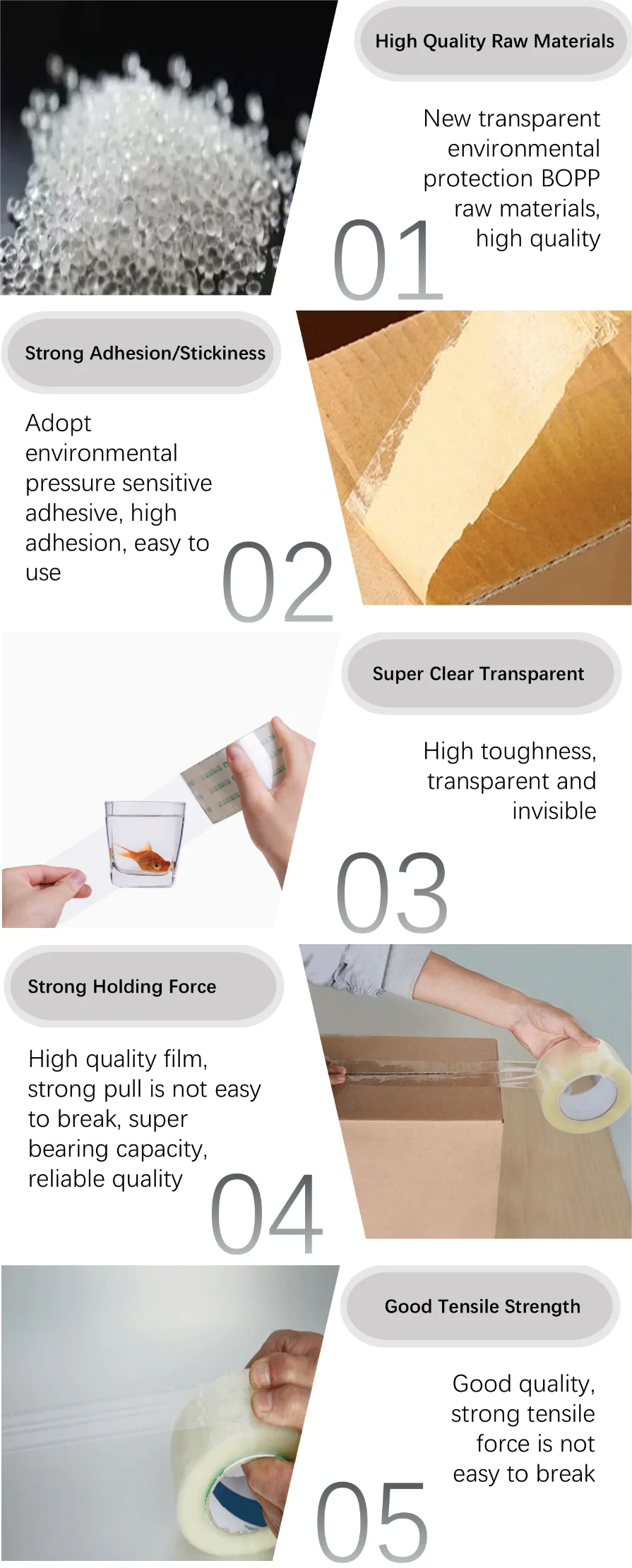 High Quality Raw Materials

New transparent environmental protection BOPP raw materials, high quality

01

Strong Adhesion/Stickiness

Adopt environmental pressure sensitive adhesive, high adhesion, easy to use

02

Super Clear Transparent

High toughness, transparent and invisible

03

Strong Holding Force

High quality film, strong pull is not easy to break, super bearing capacity, reliable quality

04

Good Tensile Strength

Good quality, strong tensile force is not easy to break

05