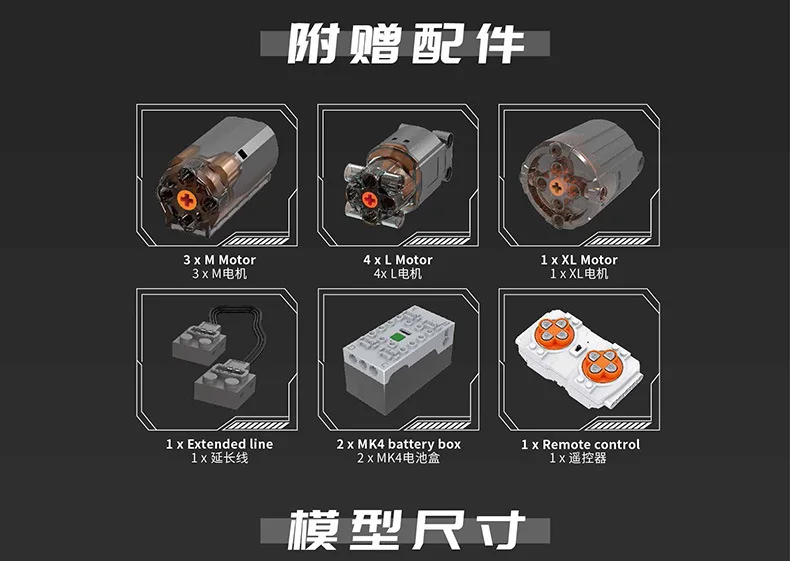 附赠配件

3 x M Motor
3 x M电机

4 x L Motor
4x L电机

1 x XL Motor
1 x XL电机

1 x Extended line
1 x 延长线

2 x MK4 battery box
2 x MK4电池盒

1 x Remote control
1 x 遥控器

模型尺寸