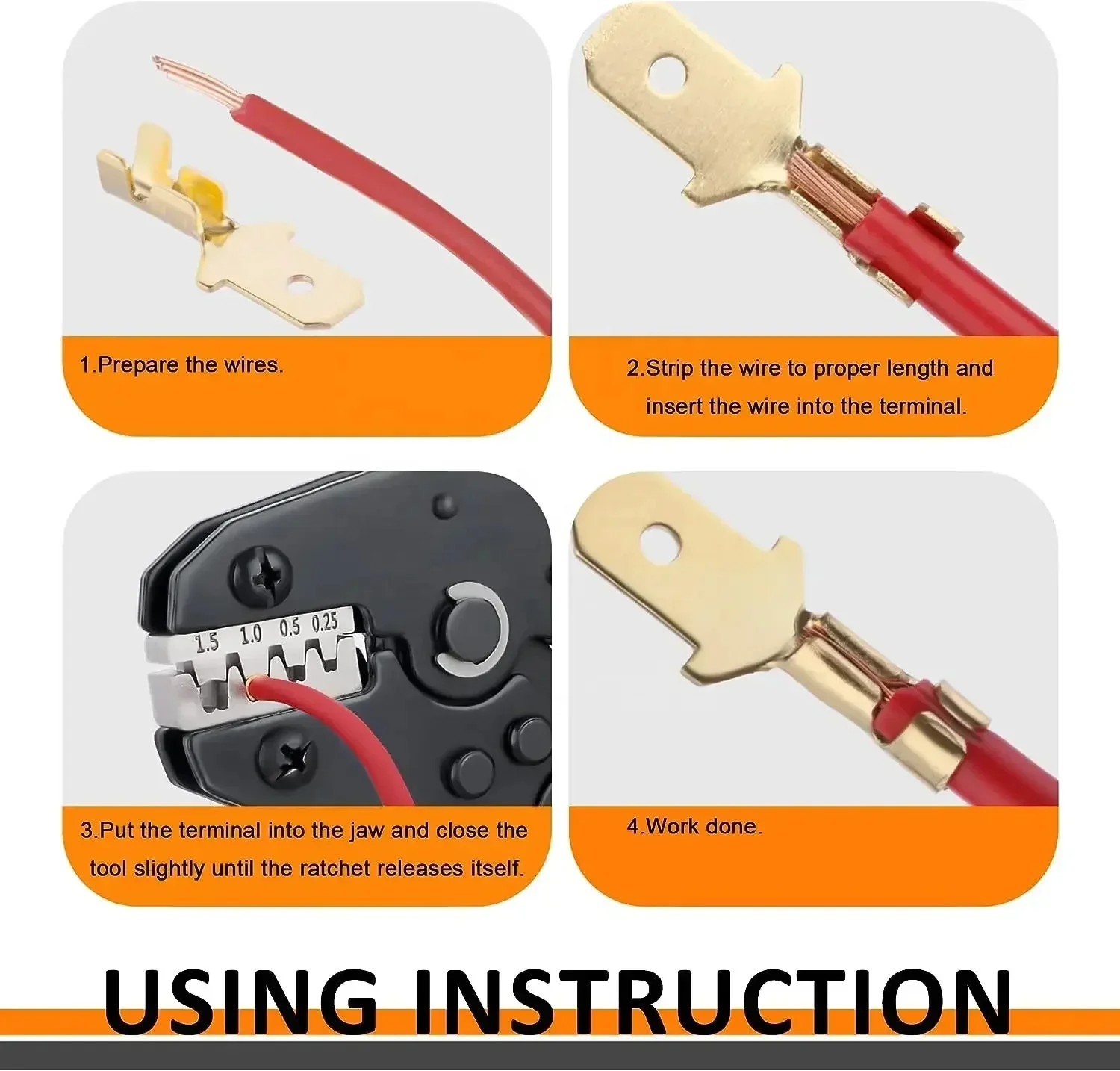 1.Prepare the wires.

2.Strip the wire to proper length and insert the wire into the terminal.

1.5 1.0 0.5 0.25

3.Put the terminal into the jaw and close the tool slightly until the ratchet releases itself.

4.Work done.

USING INSTRUCTION