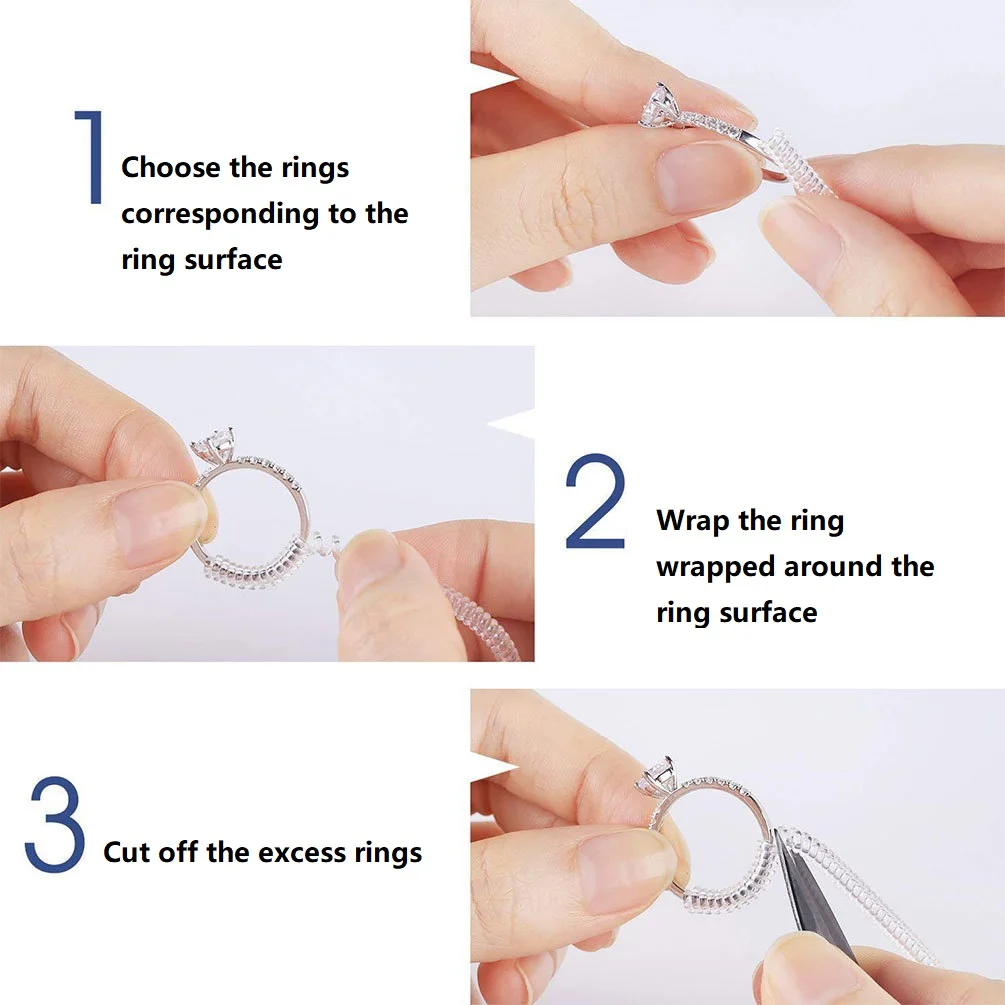 1 Choose the rings corresponding to the ring surface

2 Wrap the ring wrapped around the ring surface

3 Cut off the excess rings