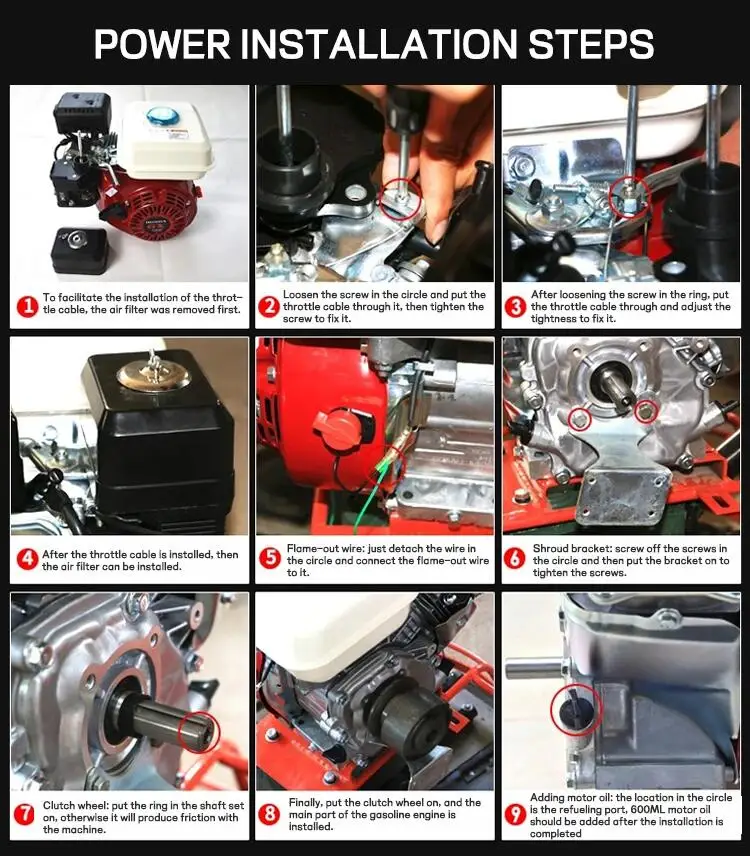 POWER INSTALLATION STEPS

1 To facilitate the installation of the throttle cable, the air filter was removed first.

2 Loosen the screw in the circle and put the throttle cable through it, then tighten the screw to fix it.

3 After loosening the screw in the ring, put the throttle cable through and adjust the tightness to fix it.

4 After the throttle cable is installed, then the air filter can be installed.

5 Flame-out wire: just detach the wire in the circle and connect the flame-out wire to it.

6 Shroud bracket: screw off the screws in the circle and then put the bracket on to tighten the screws.

7 Clutch wheel: put the ring in the shaft set on, otherwise it will produce friction with the machine.

8 Finally, put the clutch wheel on, and the main part of the gasoline engine is installed.

9 Adding motor oil: the location in the circle is the refueling port, 600ML motor oil should be added after the installation is completed