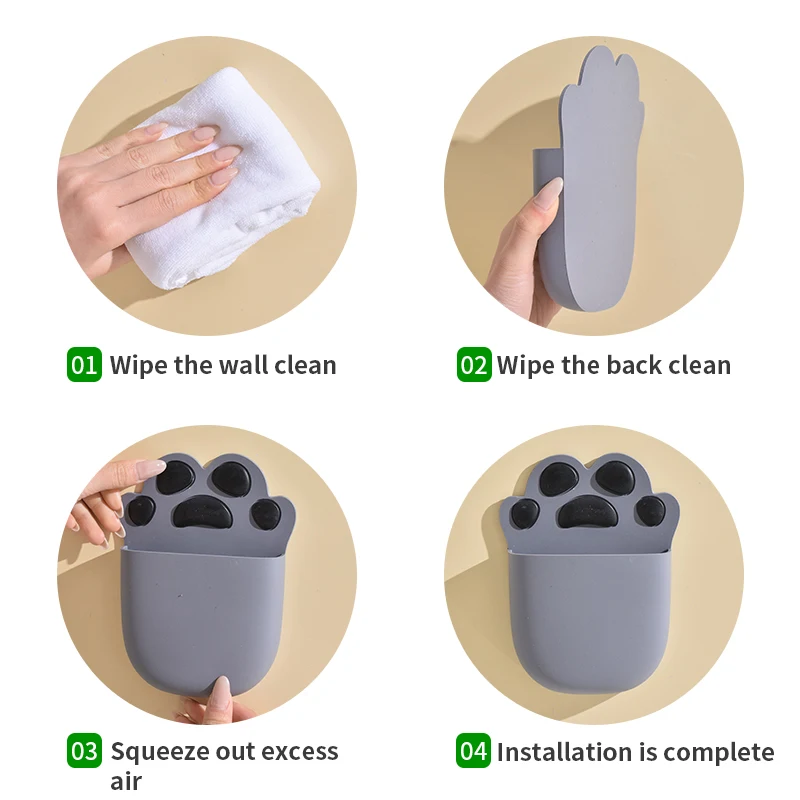 01 Wipe the wall clean

02 Wipe the back clean

03 Squeeze out excess air

04 Installation is complete