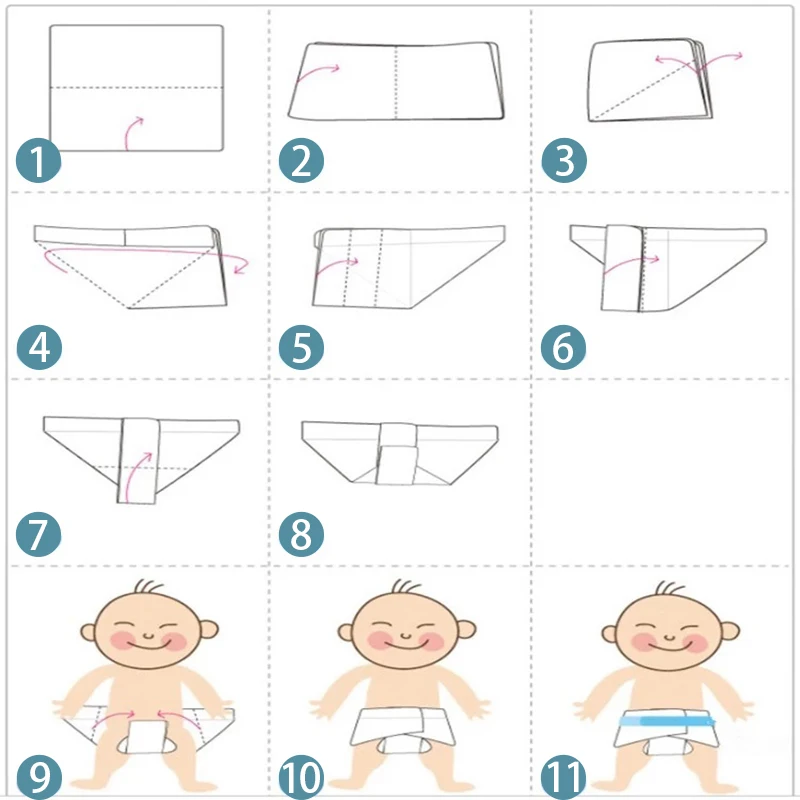 1
2
3
4
5
6
7
8
9
10
11