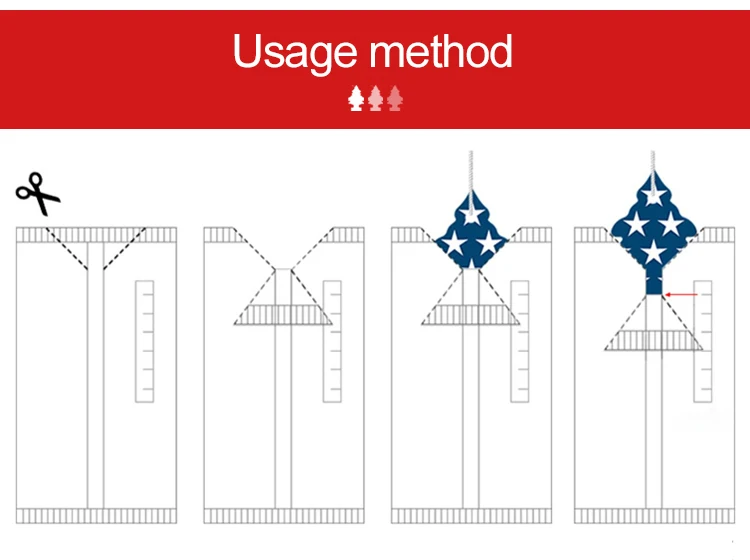 Usage method