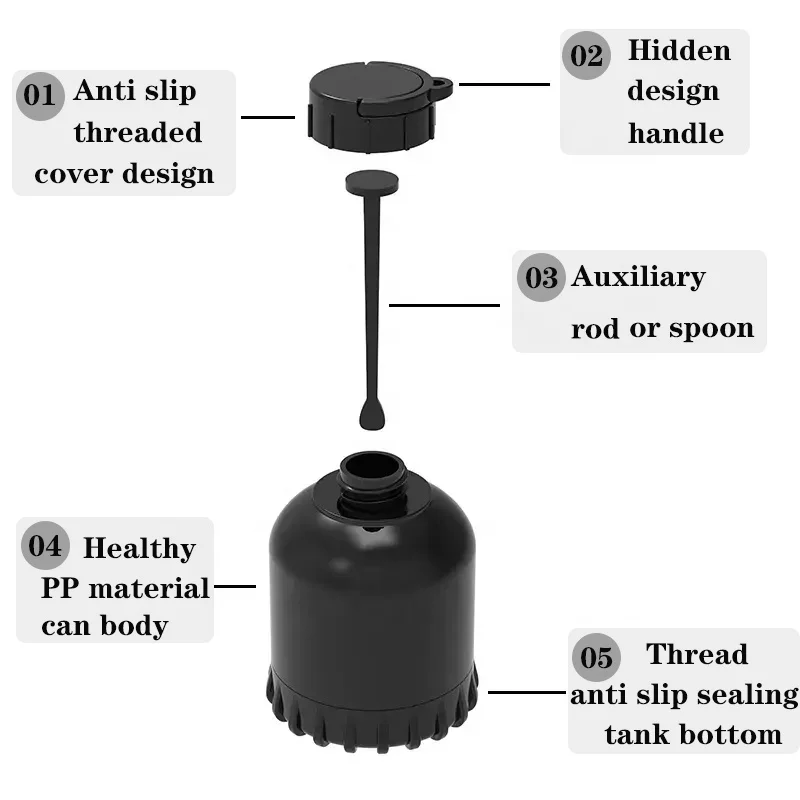 01 Anti slip threaded cover design

02 Hidden design handle

03 Auxiliary rod or spoon

04 Healthy PP material can body

05 Thread anti slip sealing tank bottom