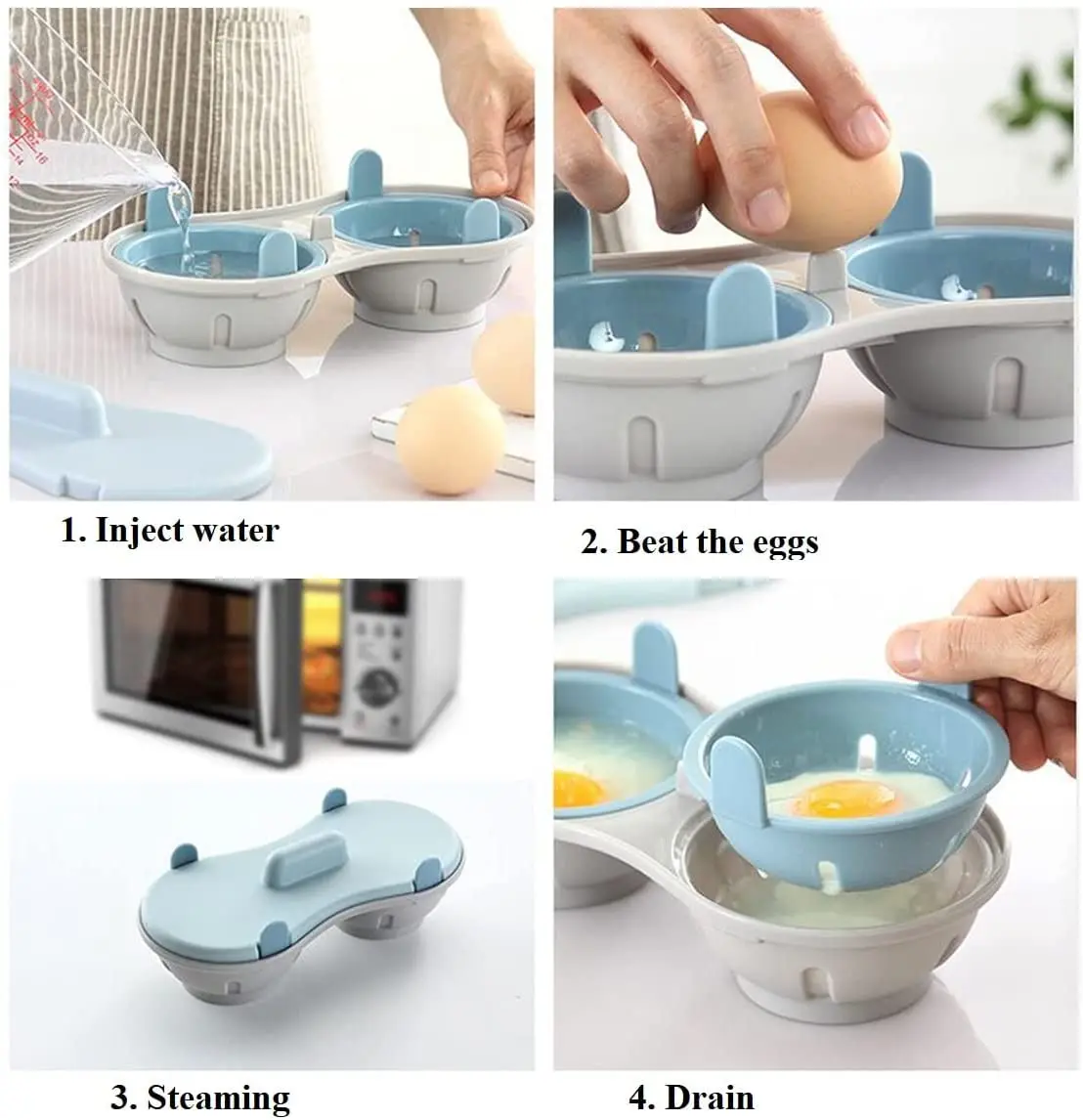 1. Inject water

2. Beat the eggs

3. Steaming

4. Drain