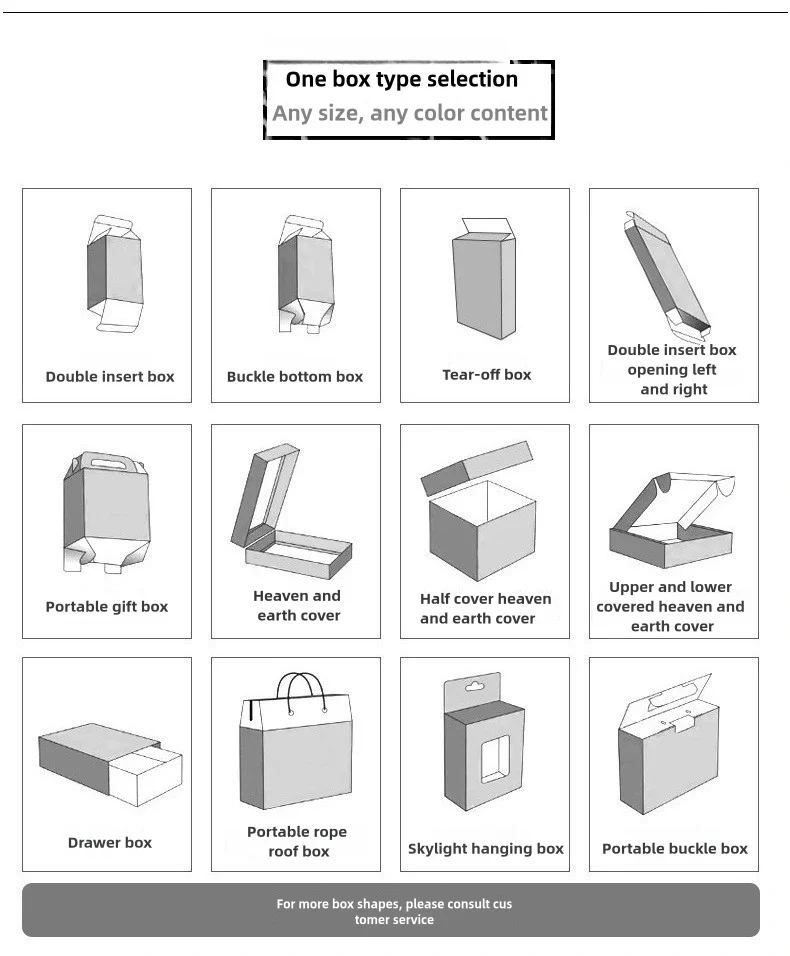 One box type selection
Any size, any color content

Double insert box

Buckle bottom box

Tear-off box

Double insert box opening left and right

Portable gift box

Heaven and earth cover

Half cover heaven and earth cover

Upper and lower covered heaven and earth cover

Drawer box

Portable rope roof box

Skylight hanging box

Portable buckle box

For more box shapes, please consult cus tomer service