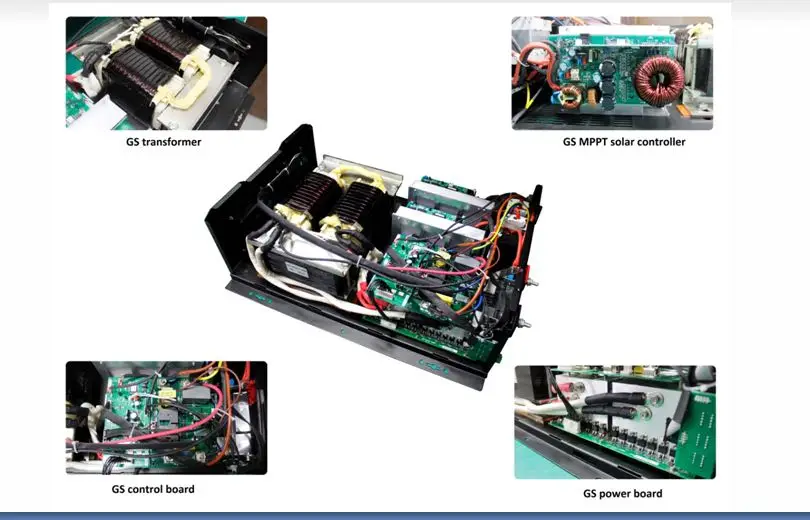 GS transformer

GS MPPT solar controller

GS control board

GS power board