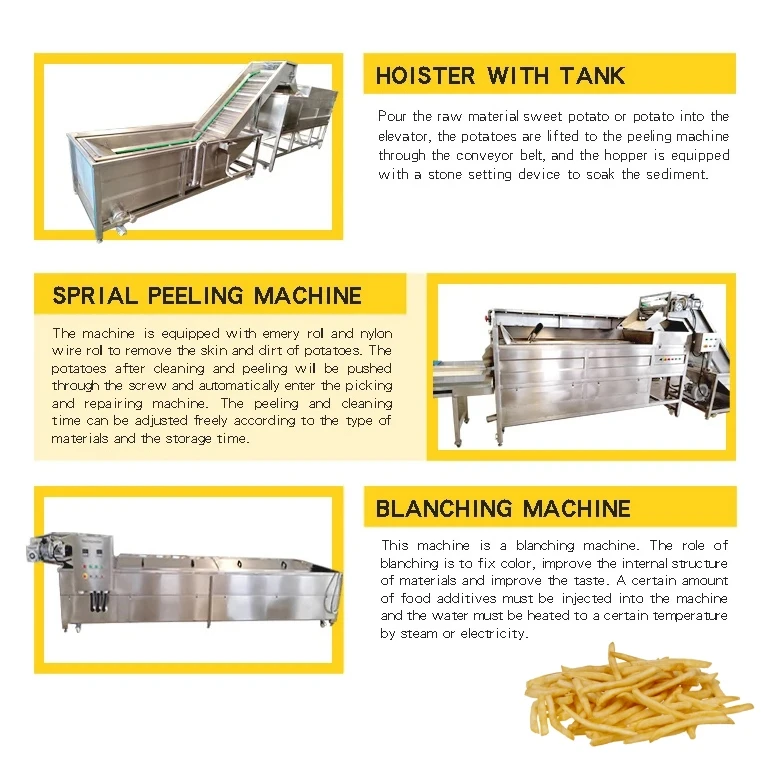 HOISTER WITH TANK

Pour the raw material sweet potato or potato into the elevator, the potatoes are lifted to the peeling machine through the conveyor belt, and the hopper is equipped with a stone setting device to soak the sediment.

SPRIAL PEELING MACHINE

The machine is equipped with emery rol and nylon wire rol to remove the skin and dirt of potatoes. The potatoes after cleaning and peeling wil be pushed through the screw and automatically enter the picking and repairing machine. The peeling and cleaning time can be adjusted freely according to the type of materials and the storage time.

BLANCHING MACHINE

This machine is a blanching machine. The role of blanching is to fix color, improve the internal structure of materials and improve the taste. A certain amount of food additives must be injected into the machine and the water must be heated to a certain temperature by steam or electricity.