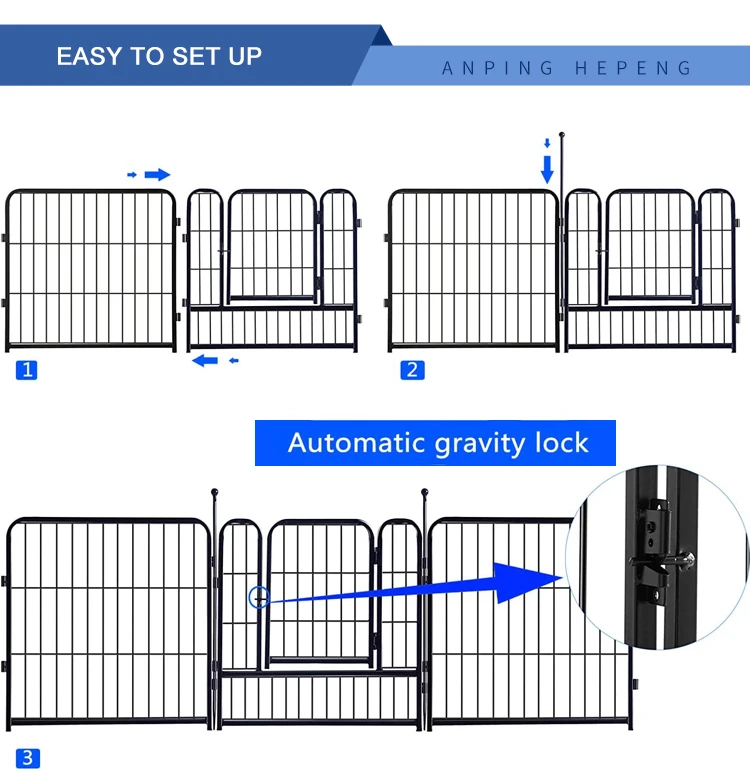 EASY TO SET UP

ANPING HEPENG

1

2

Automatic gravity lock

3