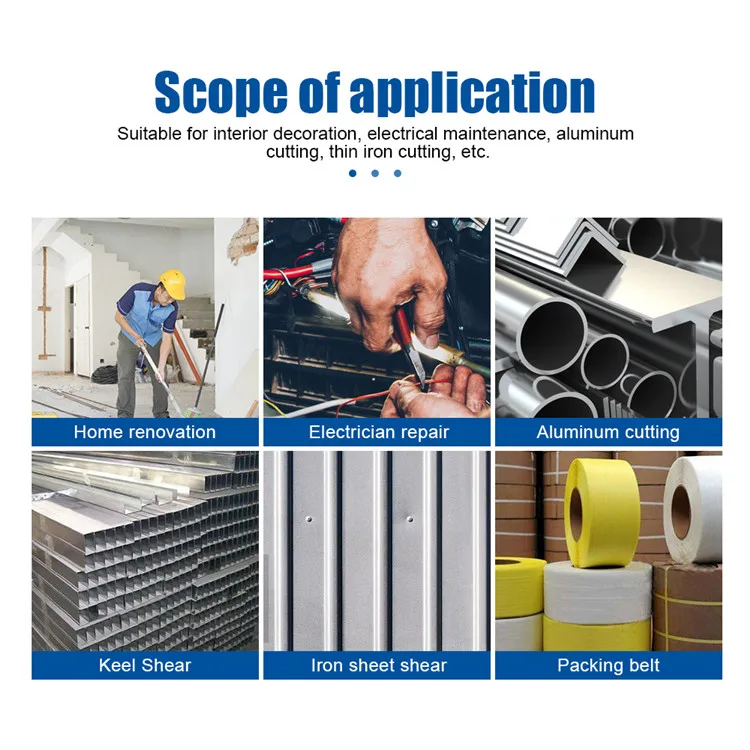 Scope of application

Suitable for interior decoration, electrical maintenance, aluminum cutting, thin iron cutting, etc.

Home renovation

Electrician repair

Aluminum cutting

Keel Shear

Iron sheet shear

Packing belt