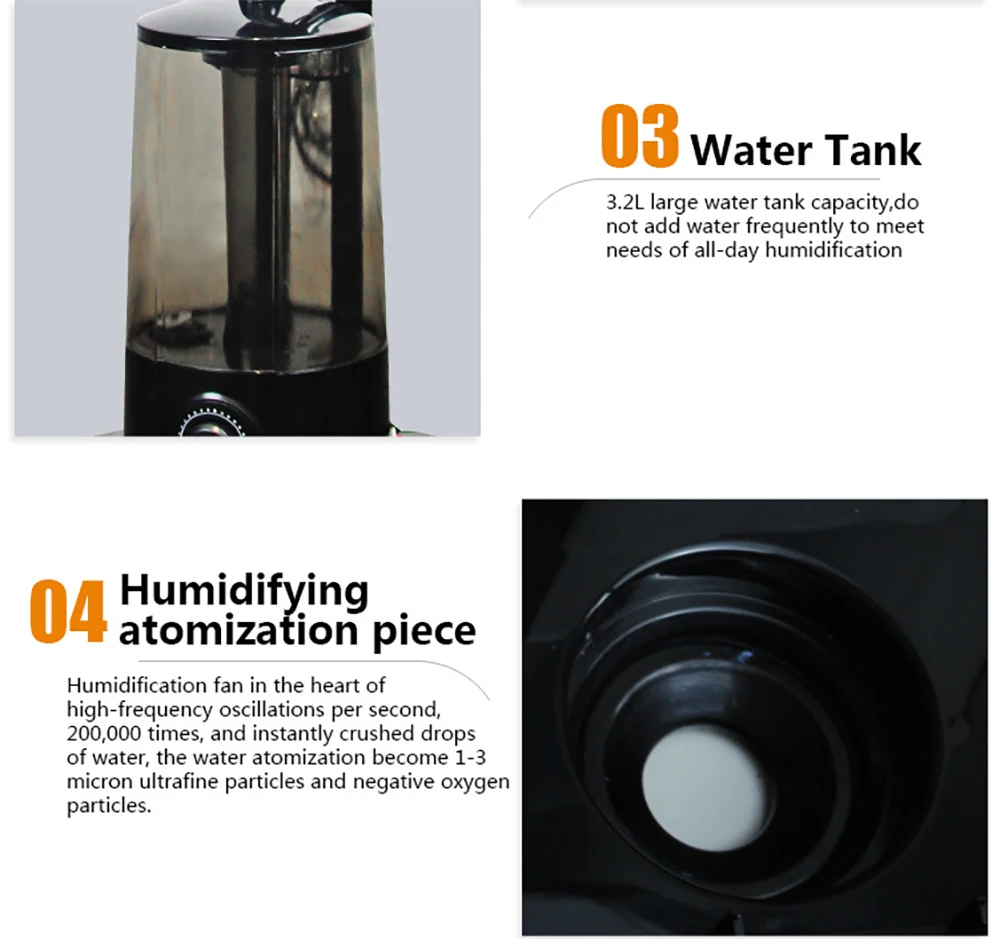 03 Water Tank

3.2L large water tank capacity,do not add water frequently to meet needs of all-day humidification

04 Humidifying atomization piece

Humidification fan in the heart of high-frequency oscillations per second, 200,000 times, and instantly crushed drops of water, the water atomization become 1-3 micron ultrafine particles and negative oxygen particles.