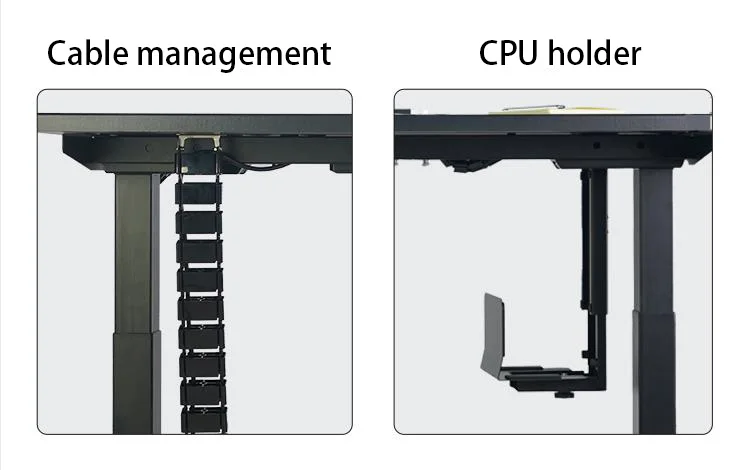 Cable management

CPU holder