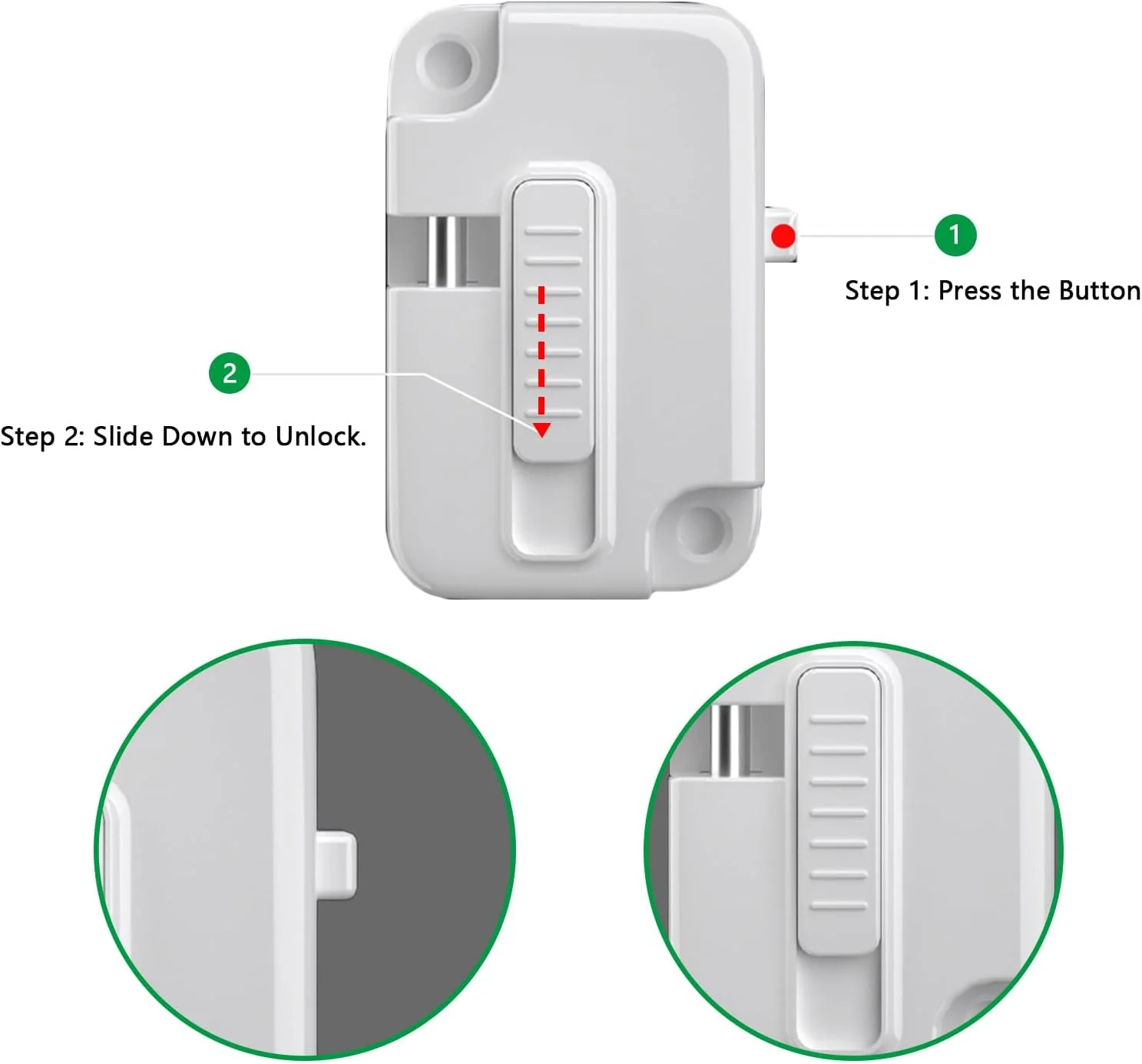 1
Step 1: Press the Button

2
Step 2: Slide Down to Unlock.