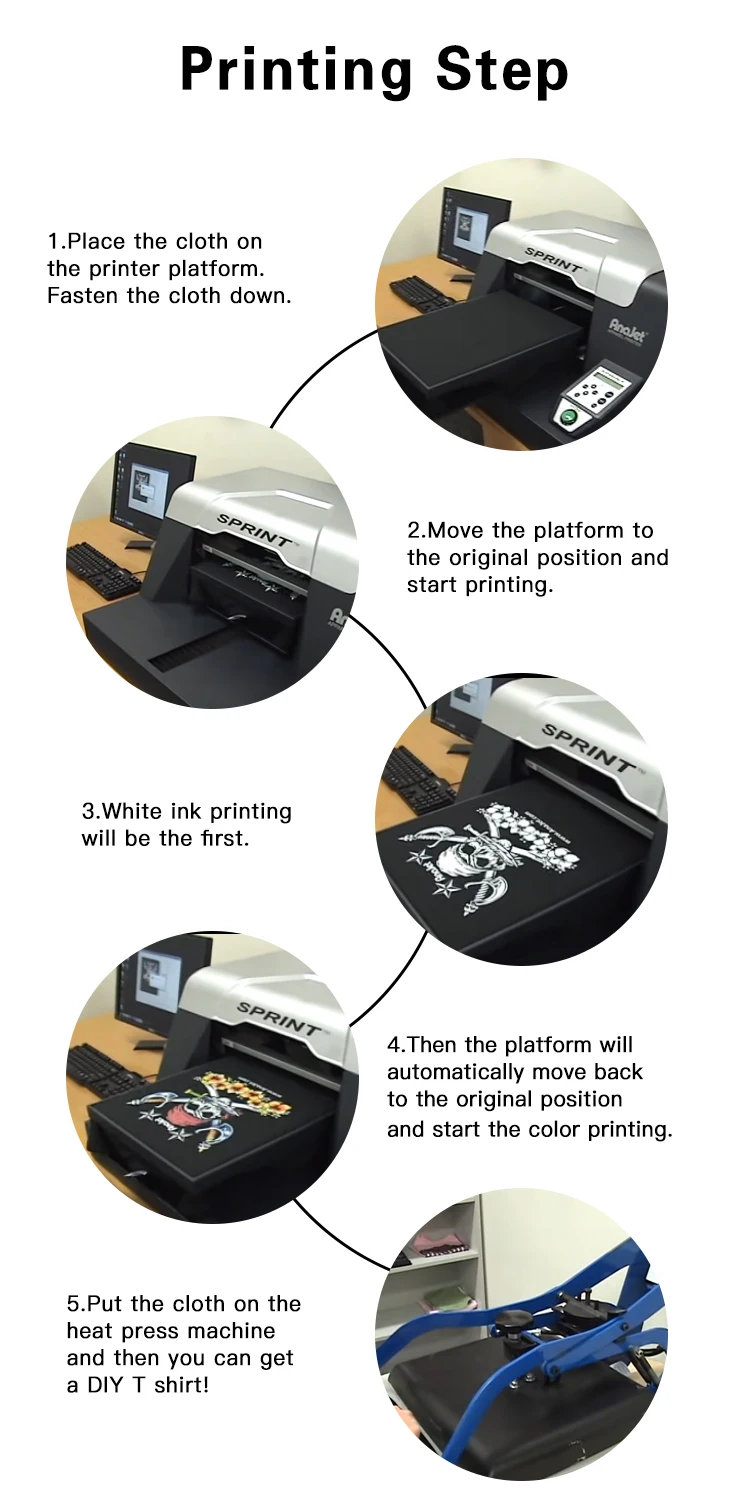 Printing Step

1.Place the cloth on the printer platform. Fasten the cloth down.

SPRINT

AnaJet

SPRINT

2.Move the platform to the original position and start printing.

SPRINT

3.White ink printing will be the first.

SPRINT

4.Then the platform will automatically move back to the original position and start the color printing.

5.Put the cloth on the heat press machine and then you can get a DIY T shirt!