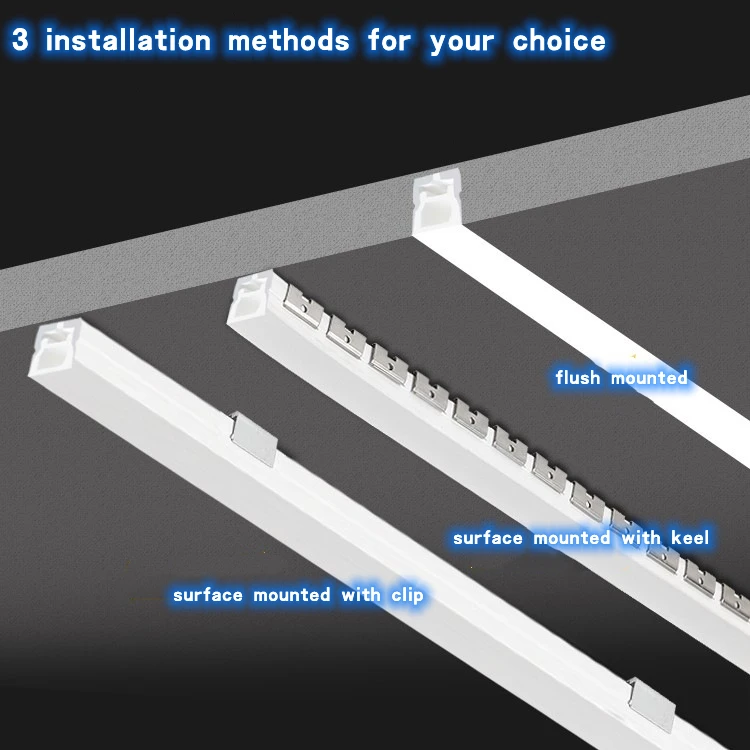 3 installation methods for your choice

flush mounted

surface mounted with keel

surface mounted with clip