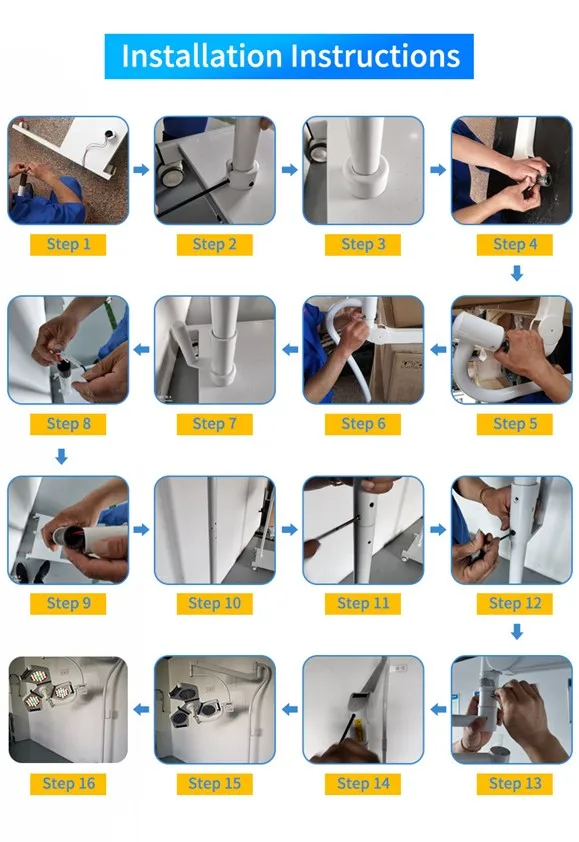 Installation Instructions

Step 1

Step 2

Step 3

Step 4

Step 5

Step 6

Step 7

Step 8

Step 9

Step 10

Step 11

Step 12

Step 13

Step 14

Step 15

Step 16