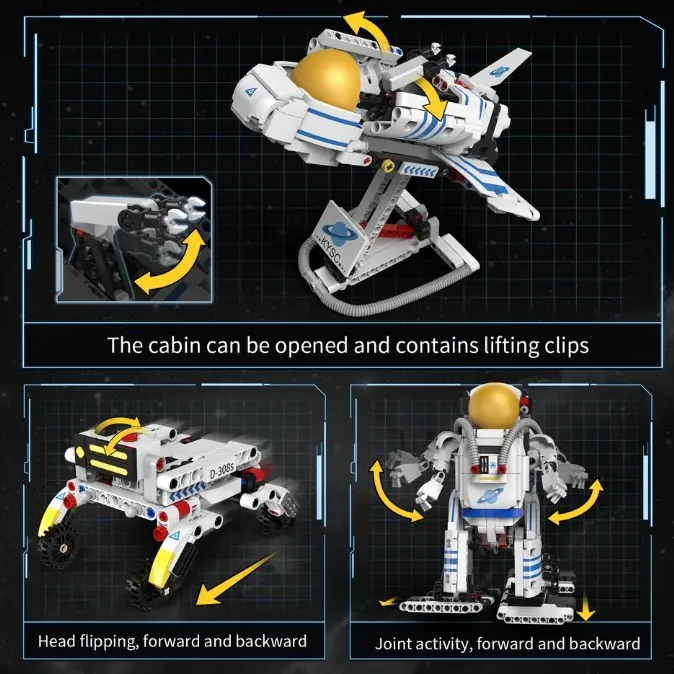 KYSC

The cabin can be opened and contains lifting clips

D-308s

Head flipping, forward and backward

Joint activity, forward and backward