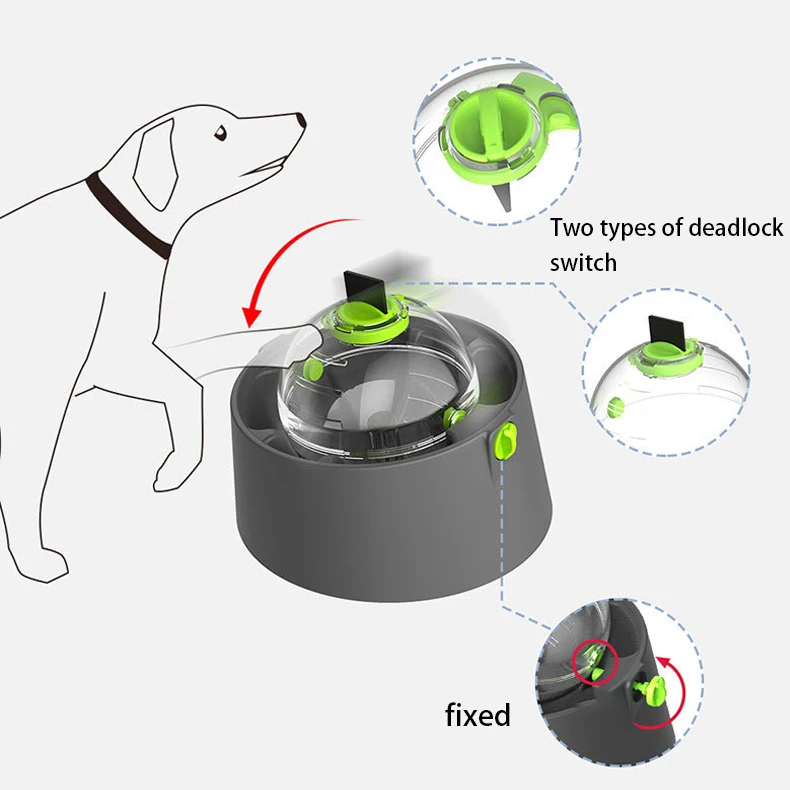 Two types of deadlock switch

fixed