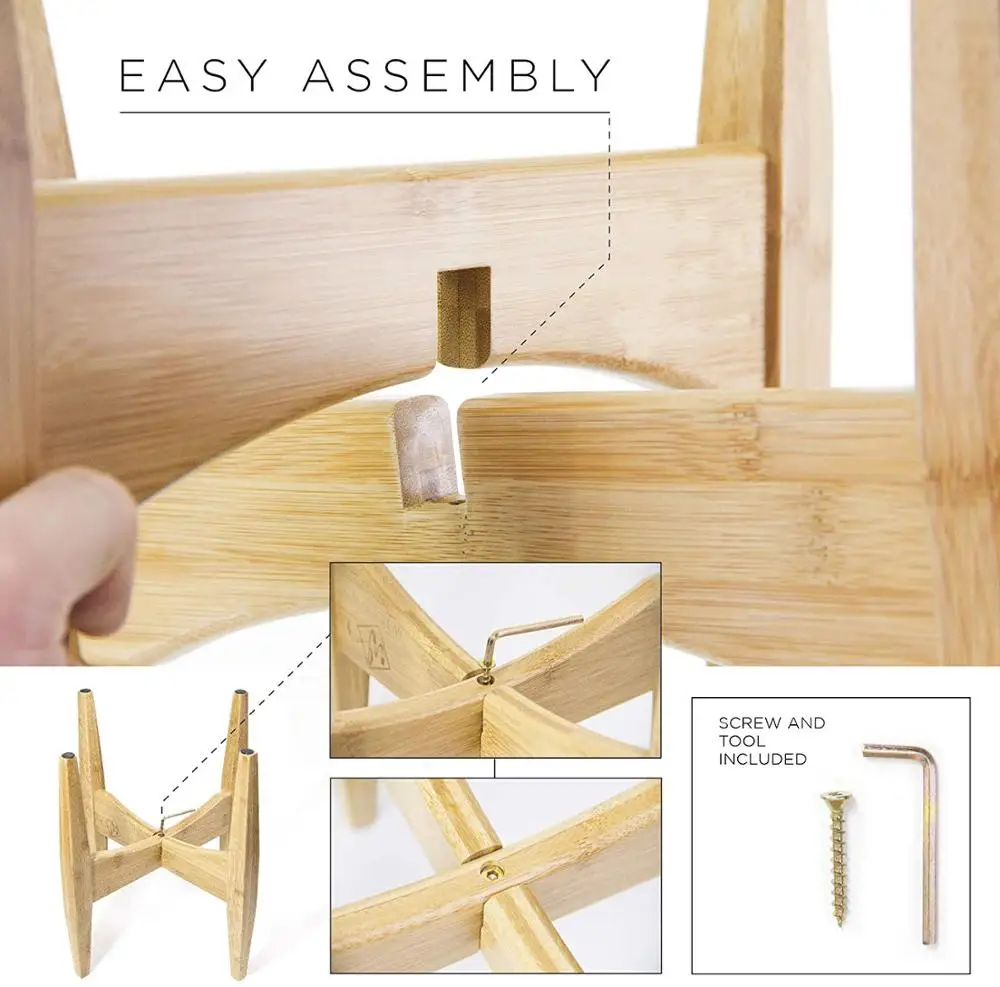 EASY ASSEMBLY

SCREW AND TOOL INCLUDED