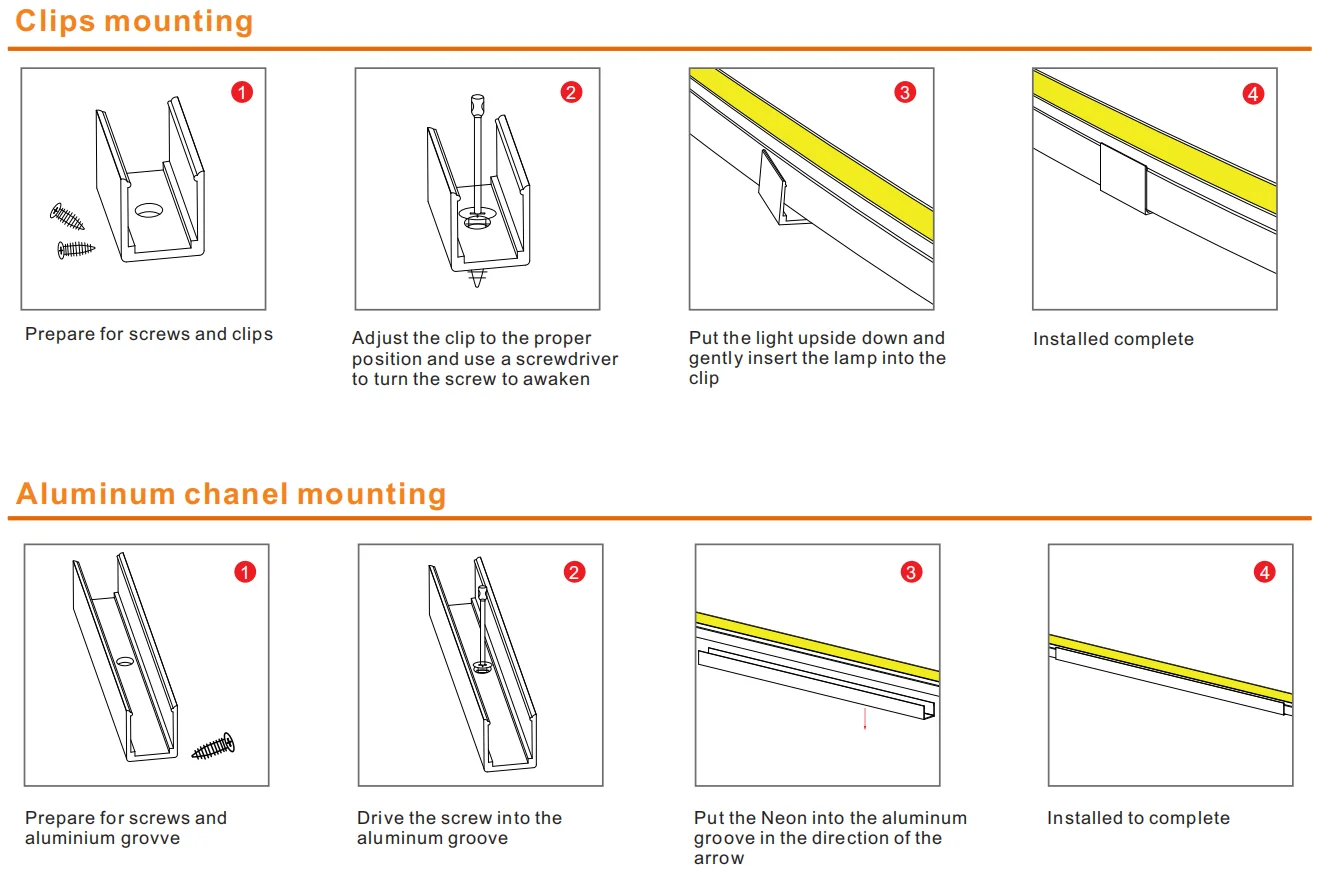 Clips mounting

1

Prepare for screws and clips

2

Adjust the clip to the proper position and use a screwdriver to turn the screw to awaken

3

Put the light upside down and gently insert the lamp into the clip

4

Installed complete

Aluminum chanel mounting

1

Prepare for screws and aluminium grovve

2

Drive the screw into the aluminum groove

3

Put the Neon into the aluminum groove in the direction of the arrow

4

Installed to complete