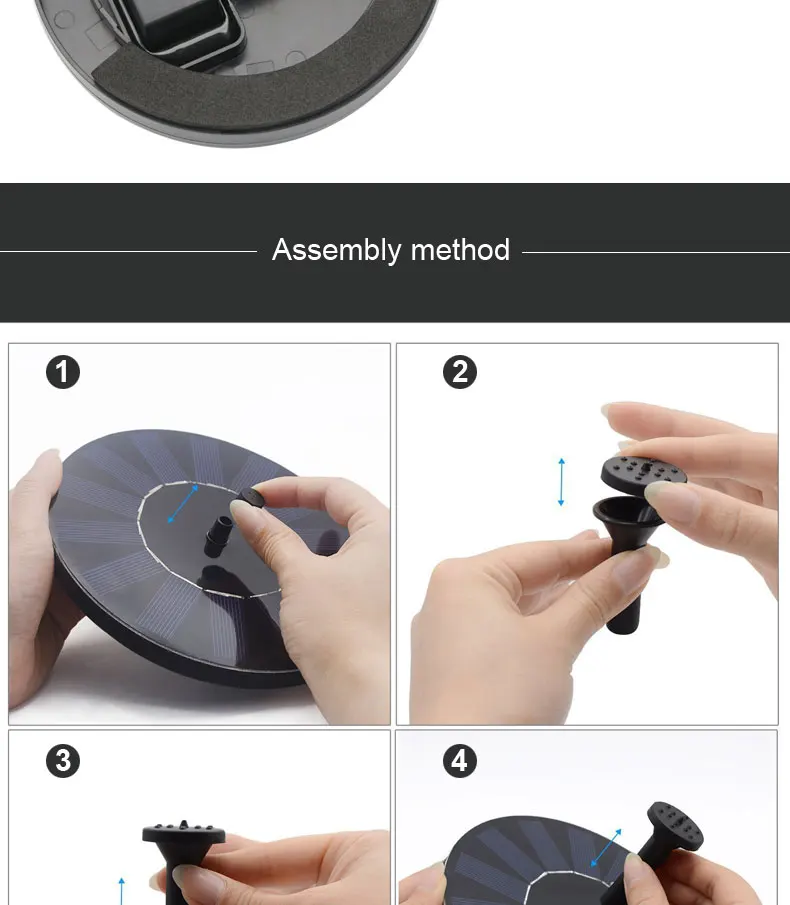 Assembly method

1

2

3

4