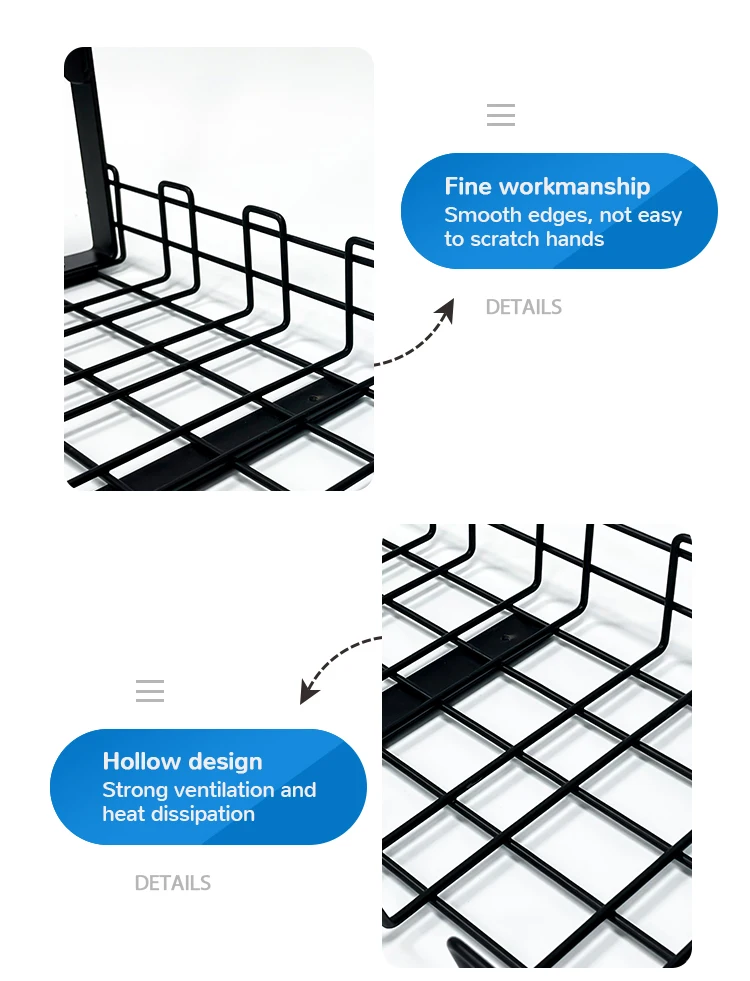 Fine workmanship
Smooth edges, not easy to scratch hands

DETAILS

Hollow design
Strong ventilation and heat dissipation

DETAILS