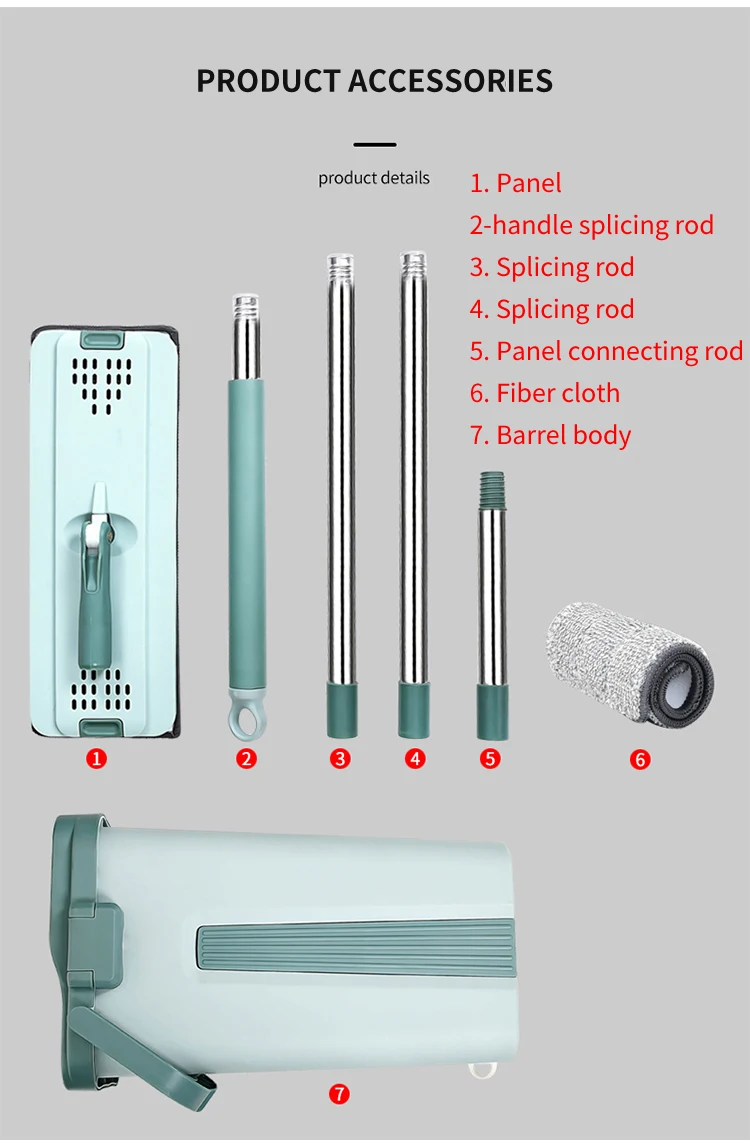 PRODUCT ACCESSORIES

product details

1. Panel
2-handle splicing rod
3. Splicing rod
4. Splicing rod
5. Panel connecting rod
6. Fiber cloth
7. Barrel body

1 2 3 4 5 6

7