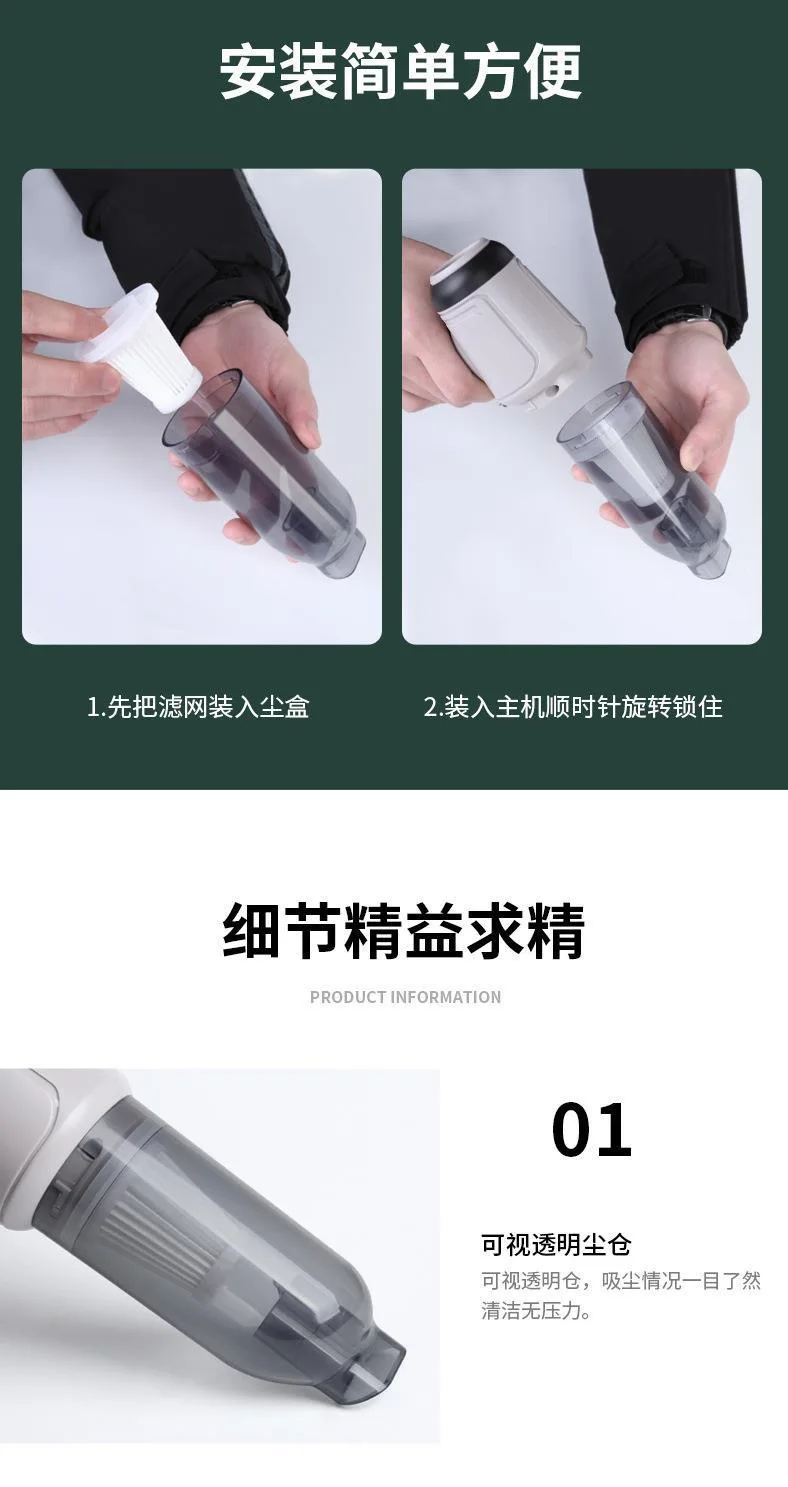 安装简单方便

1.先把滤网装入尘盒

2.装入主机顺时针旋转锁住

细节精益求精

PRODUCT INFORMATION

01

可视透明尘仓

可视透明仓，吸尘情况一目了然
清洁无压力。