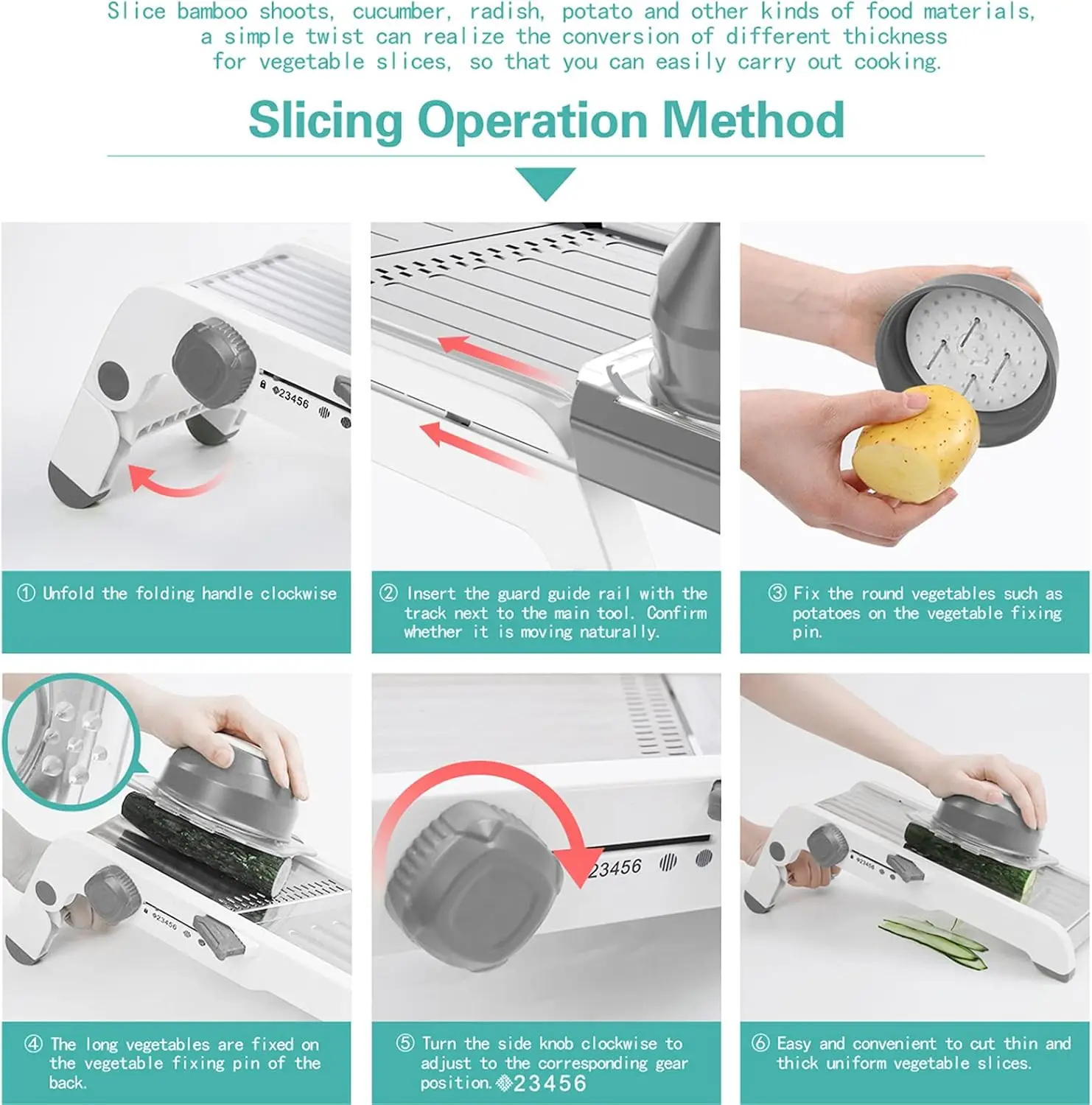 Slice bamboo shoots, cucumber, radish, potato and other kinds of food materials, a simple twist can realize the conversion of different thickness for vegetable slices, so that you can easily carry out cooking.

Slicing Operation Method

23456

① Unfold the folding handle clockwise

② Insert the guard guide rail with the track next to the main tool. Confirm whether it is moving naturally.

③ Fix the round vegetables such as potatoes on the vegetable fixing pin.

23456

23456

23456

④ The long vegetables are fixed on the vegetable fixing pin of the back.

⑤ Turn the side knob clockwise to adjust to the corresponding gear position. 23456

⑥ Easy and convenient to cut thin and thick uniform vegetable slices.