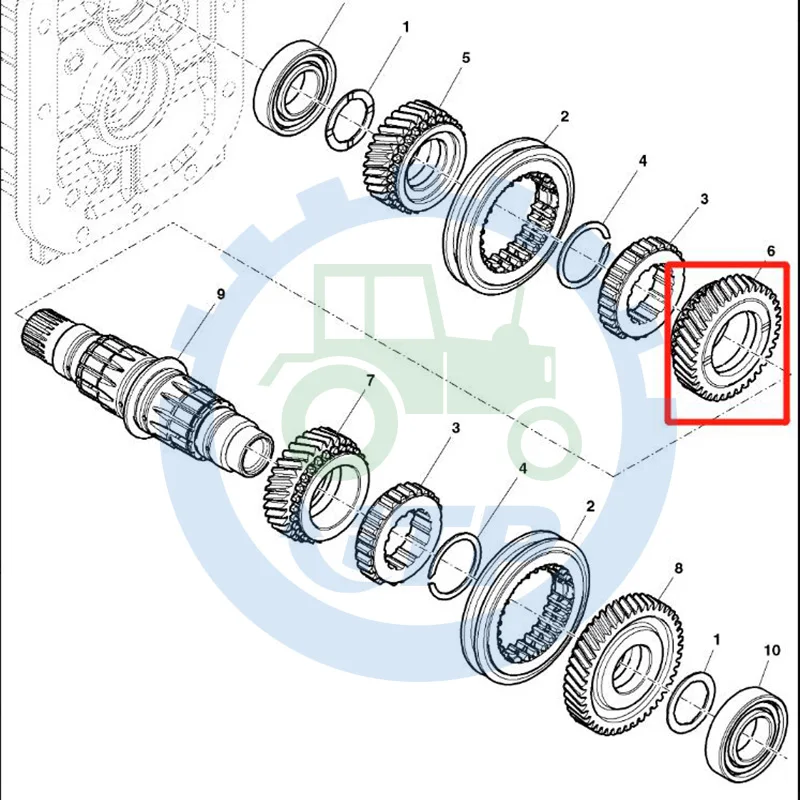 1
5
2
4
3
6
9
7
3
4
2
8
1
10