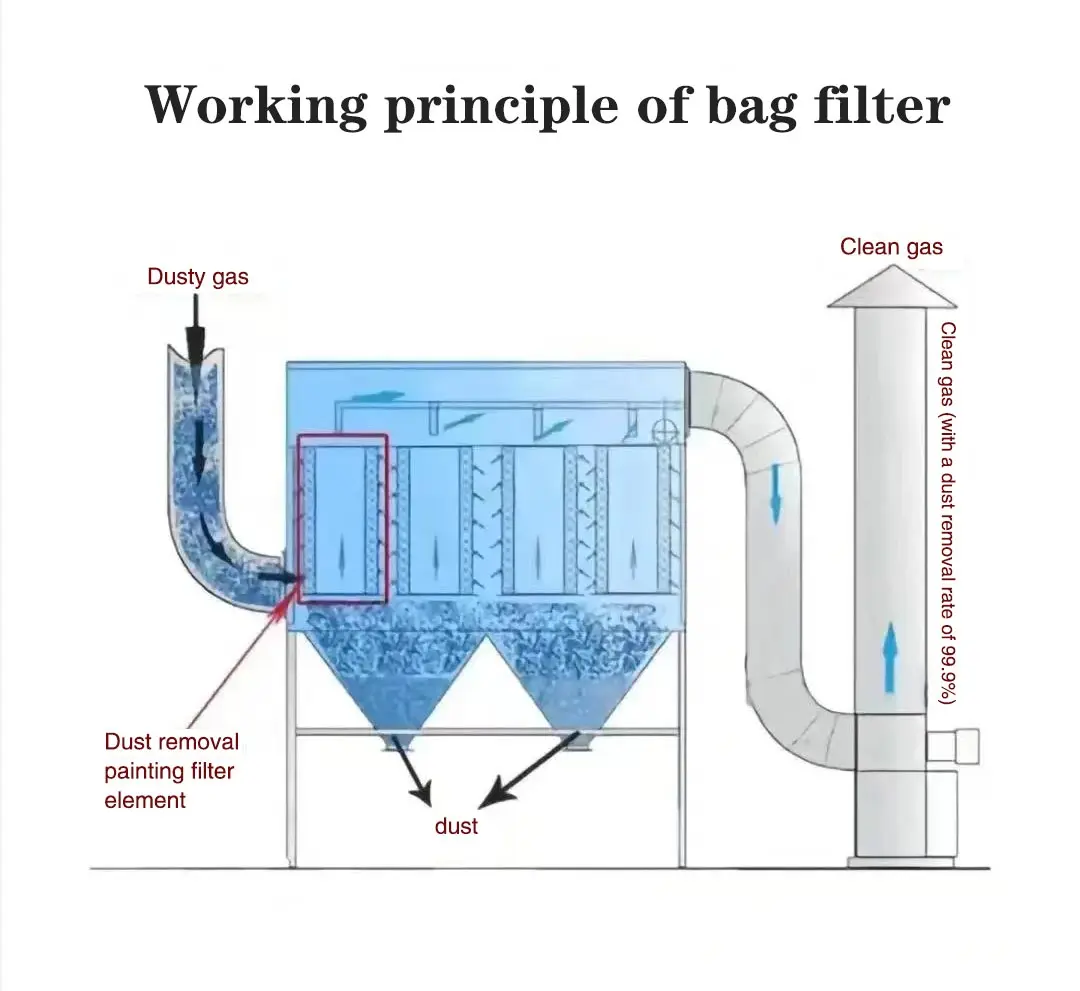 Working principle of bag filter

Dusty gas

Clean gas

Clean gas (with a dust removal rate of 99.9%)

Dust removal painting filter element

dust