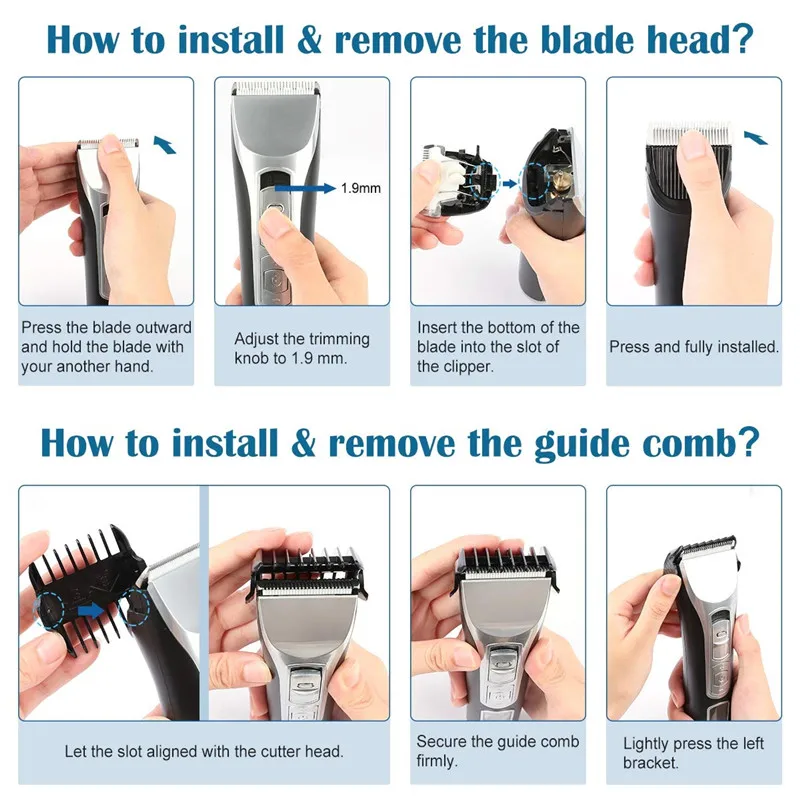 How to install & remove the blade head?

Press the blade outward and hold the blade with your another hand.

1.9mm

Adjust the trimming knob to 1.9 mm.

Insert the bottom of the blade into the slot of the clipper.

Press and fully installed.

How to install & remove the guide comb?

Let the slot aligned with the cutter head.

Secure the guide comb firmly.

Lightly press the left bracket.