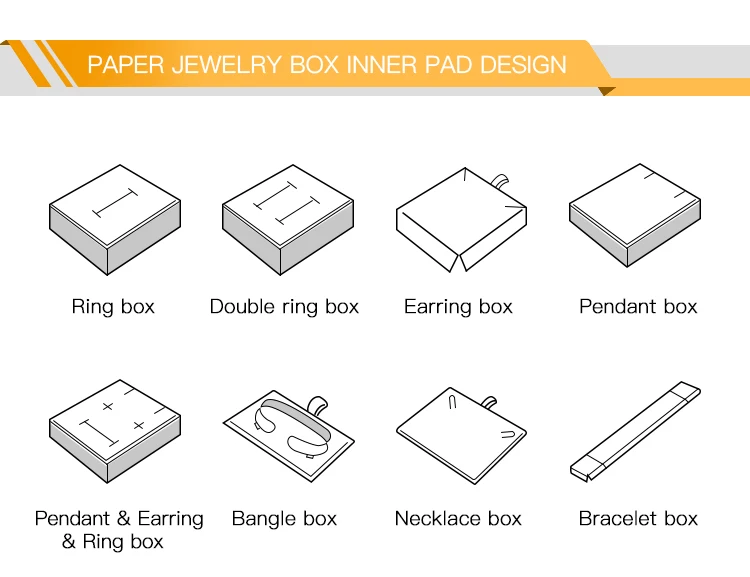 PAPER JEWELRY BOX INNER PAD DESIGN

Ring box

Double ring box

Earring box

Pendant box

Pendant & Earring & Ring box

Bangle box

Necklace box

Bracelet box