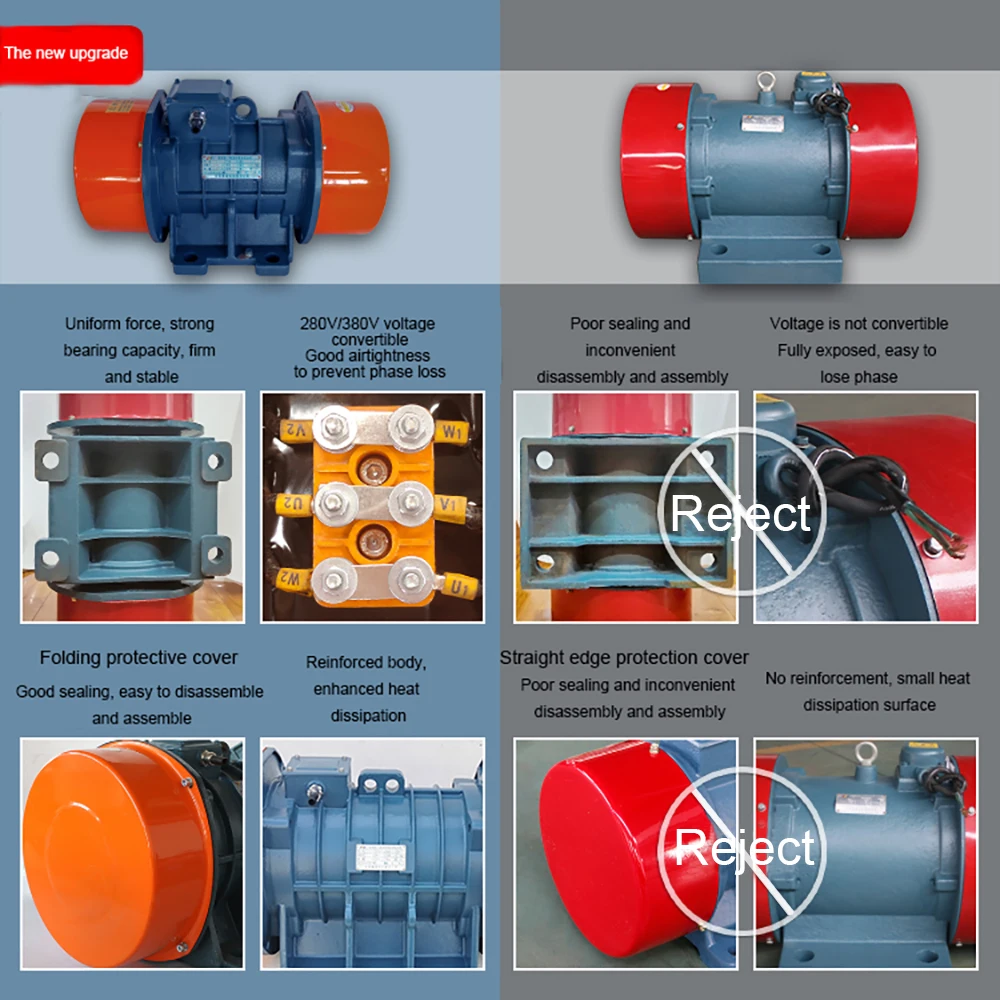 The new upgrade

Uniform force, strong bearing capacity, firm and stable

280V/380V voltage convertible
Good airtightness to prevent phase loss

Poor sealing and inconvenient disassembly and assembly

Voltage is not convertible
Fully exposed, easy to lose phase

V2 W1
U2 V1
W2 U1

Reject

Folding protective cover
Good sealing, easy to disassemble and assemble

Reinforced body, enhanced heat dissipation

Straight edge protection cover
Poor sealing and inconvenient disassembly and assembly

No reinforcement, small heat dissipation surface

Reject