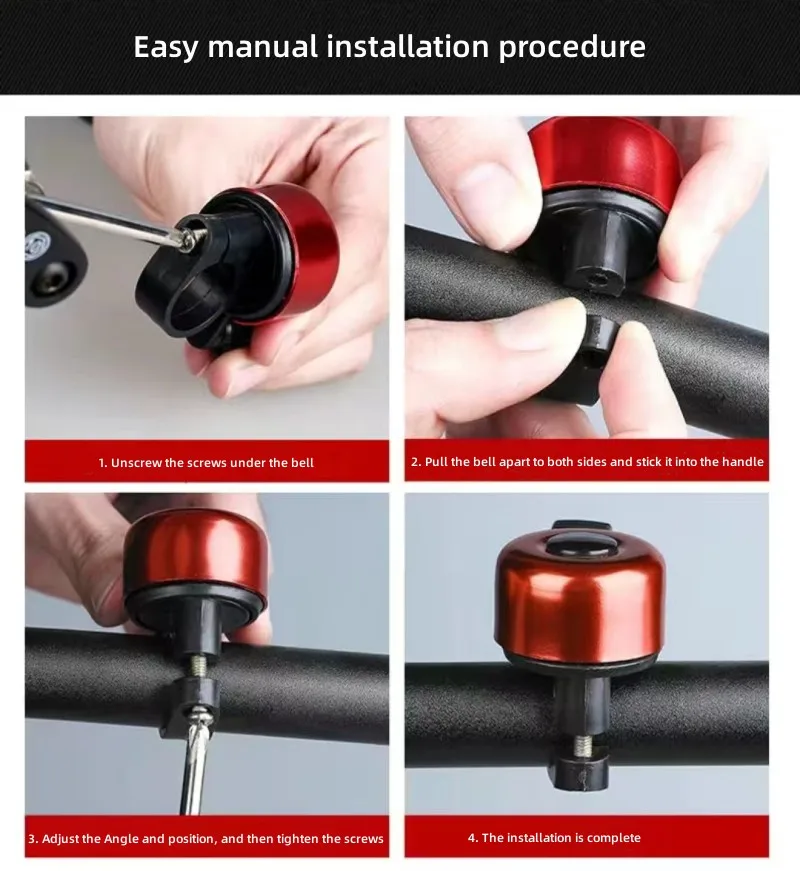 Easy manual installation procedure

1. Unscrew the screws under the bell

2. Pull the bell apart to both sides and stick it into the handle

3. Adjust the Angle and position, and then tighten the screws

4. The installation is complete