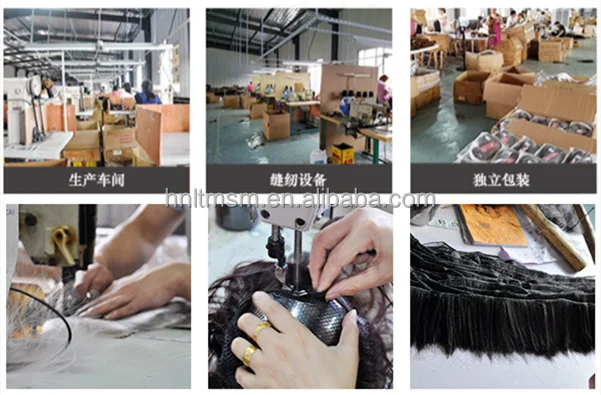 生产车间

缝纫设备

独立包装

hnltmsm.en.alibaba.com