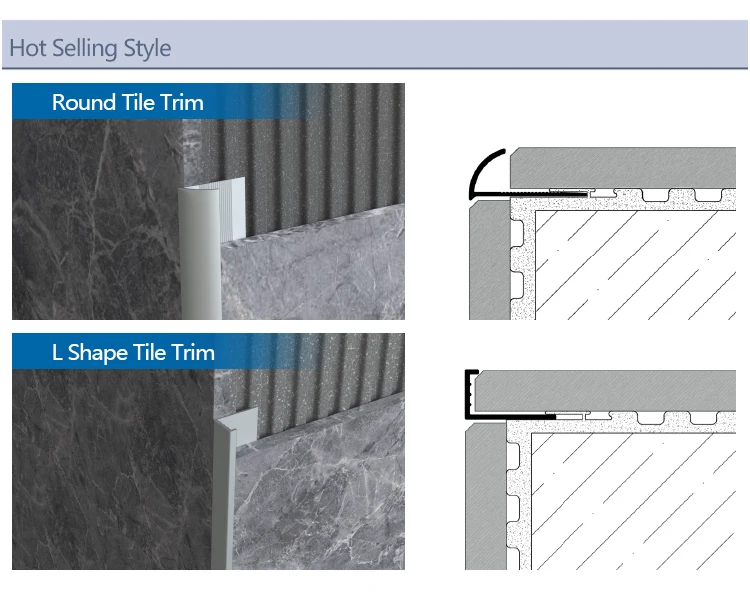 Hot Selling Style

Round Tile Trim

L Shape Tile Trim