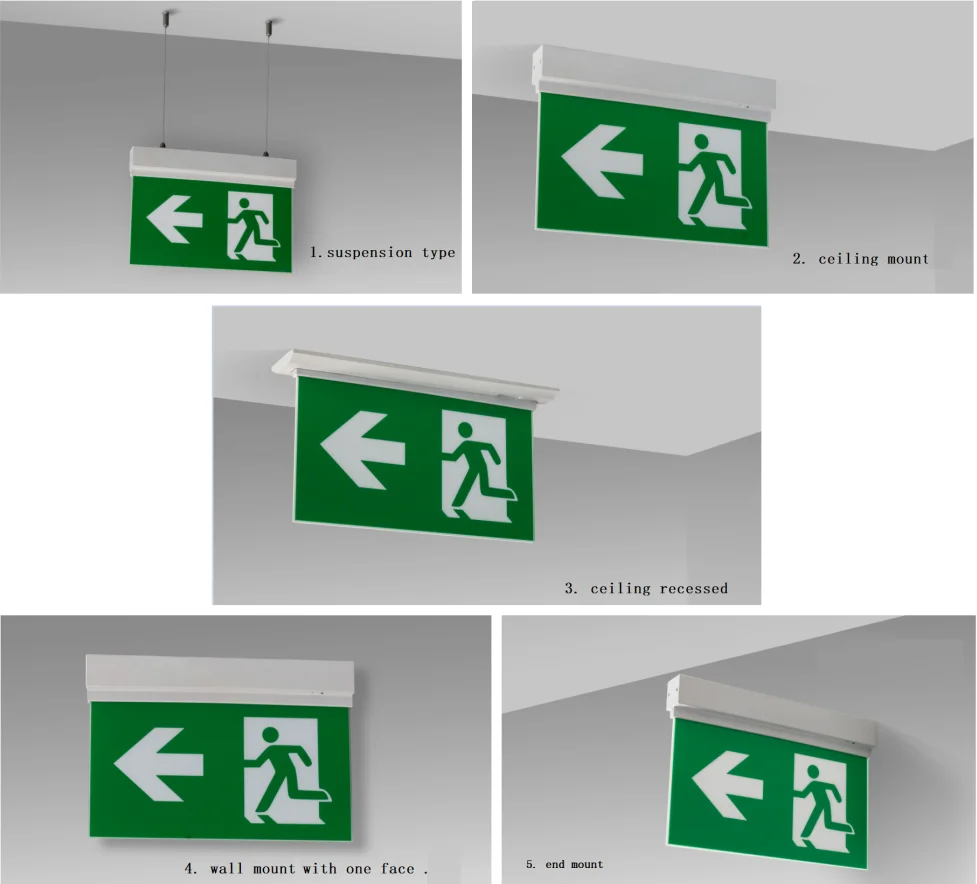 1.suspension type

2. ceiling mount

3. ceiling recessed

4. wall mount with one face .

5. end mount