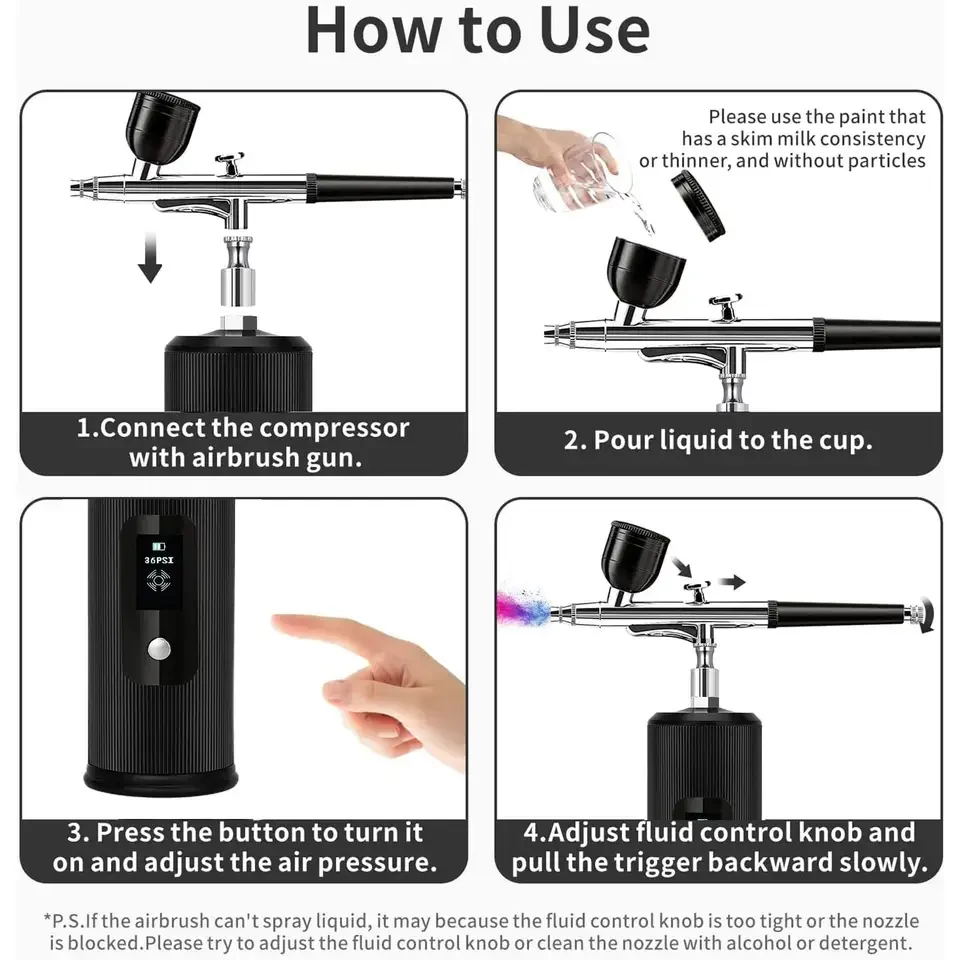 How to Use

1.Connect the compressor with airbrush gun.

Please use the paint that has a skim milk consistency or thinner, and without particles

2. Pour liquid to the cup.

36PSI

3. Press the button to turn it on and adjust the air pressure.

4.Adjust fluid control knob and pull the trigger backward slowly.

*P.S.If the airbrush can't spray liquid, it may because the fluid control knob is too tight or the nozzle is blocked.Please try to adjust the fluid control knob or clean the nozzle with alcohol or detergent.