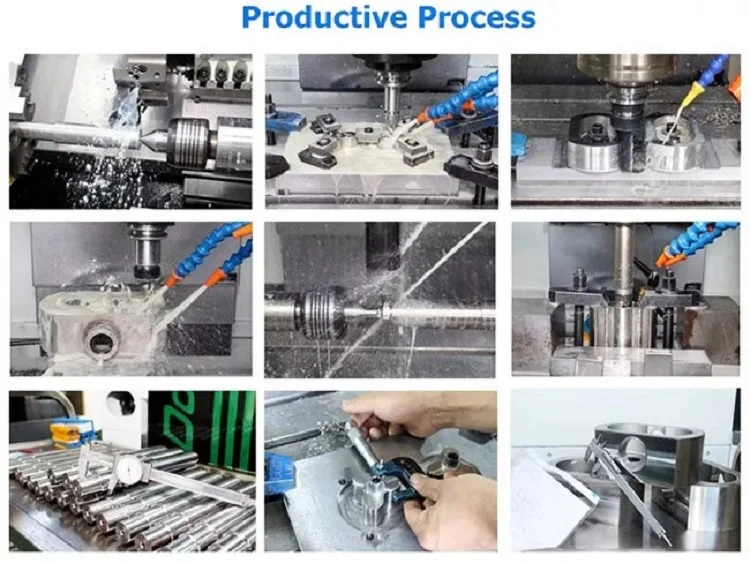 Productive Process